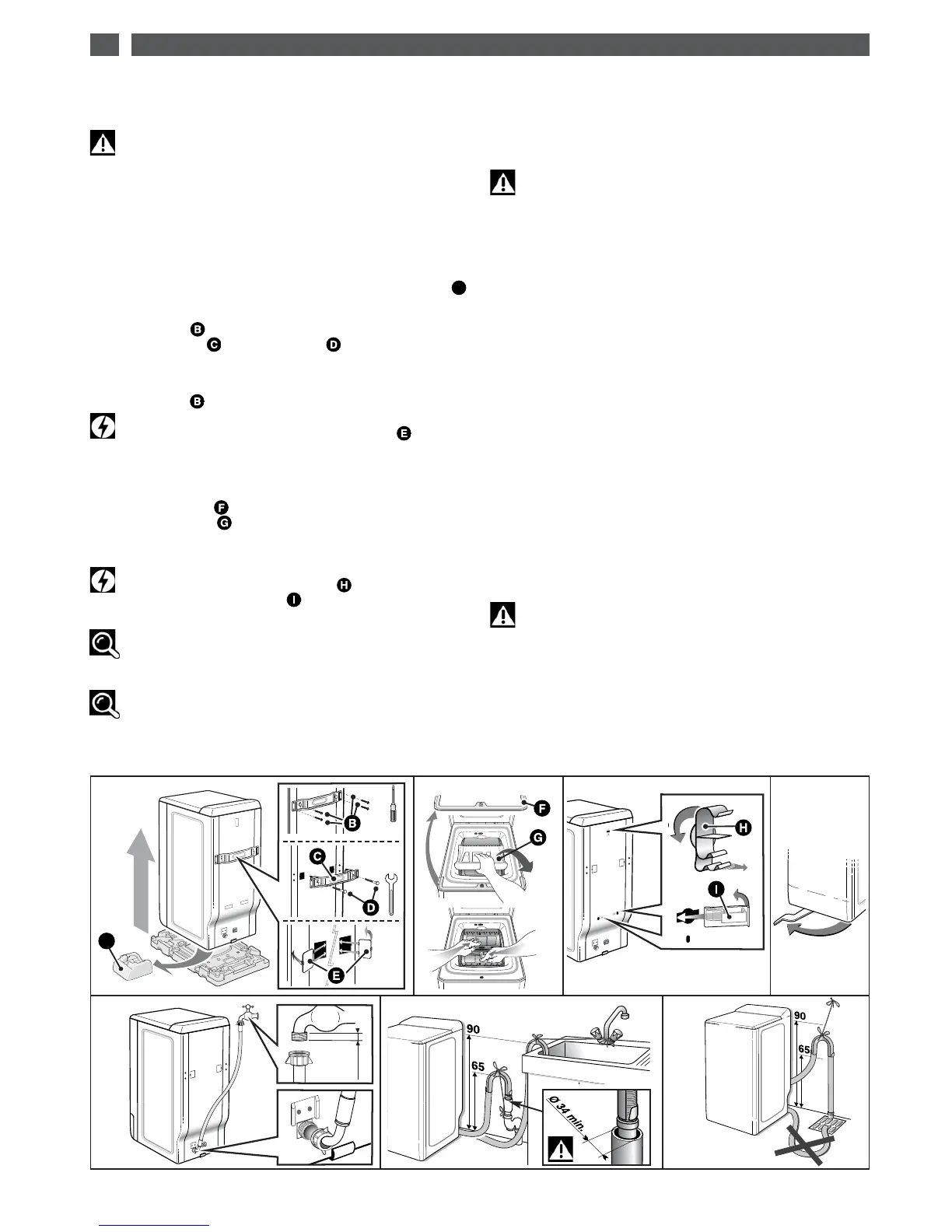 B

C D

B

E

F

G

H

I

B

C

D

E

F

G

H

I

90

65

Ø 34 min.

90

65