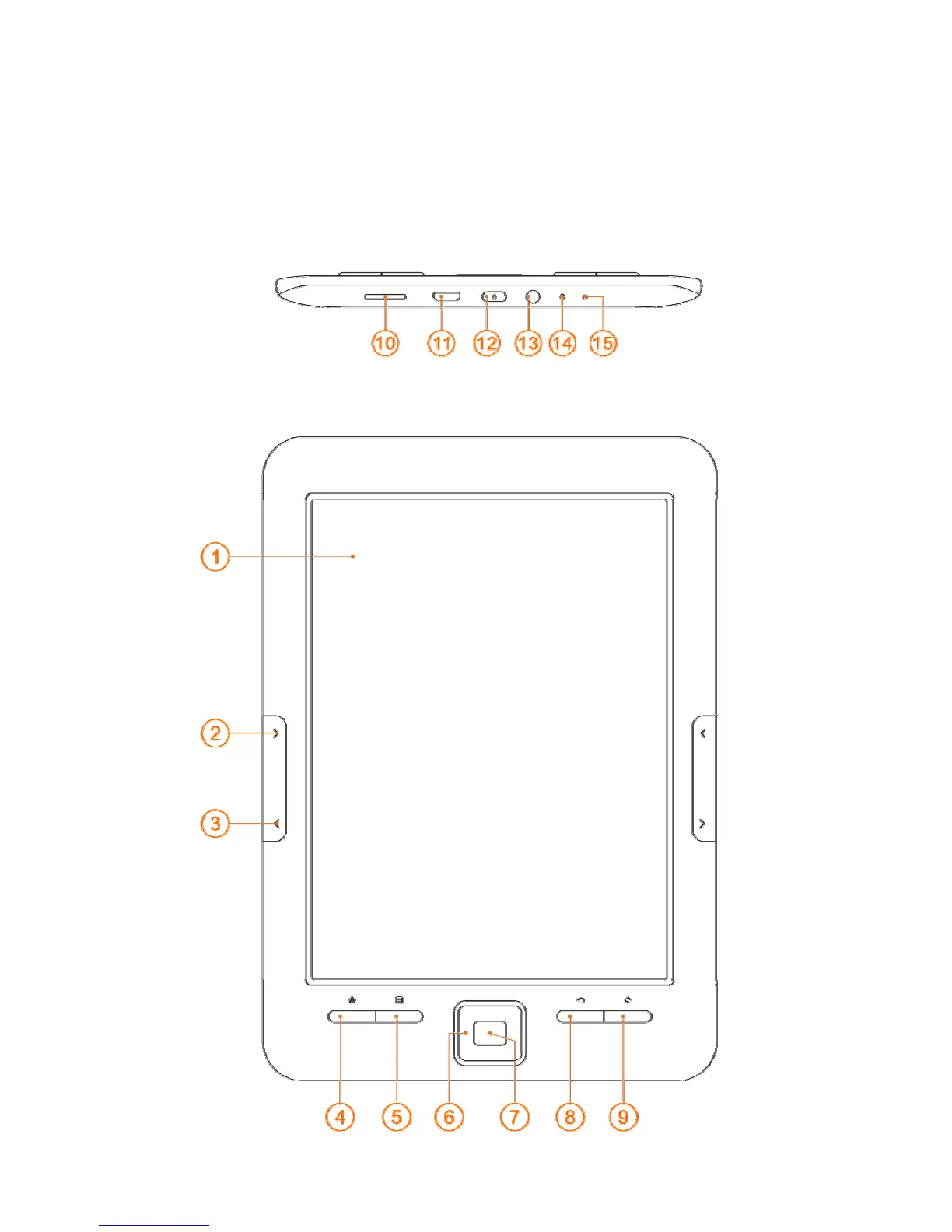 10 11 12 13 14 15

1

2

3

4 5 6 7 8 9