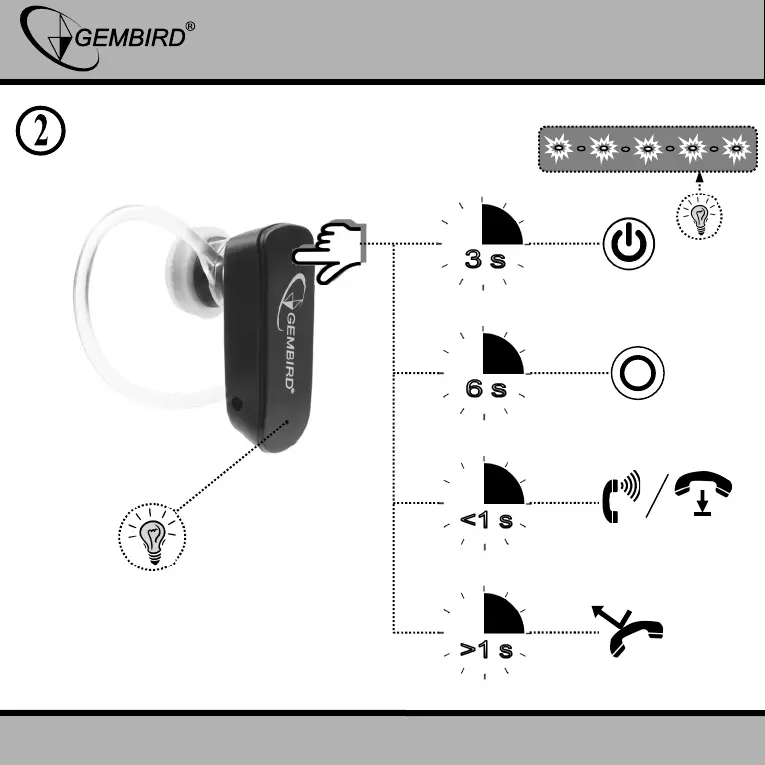 GEMBIRD®

2

GEMBIRD®

3 s

6 s

<1 s

>1 s