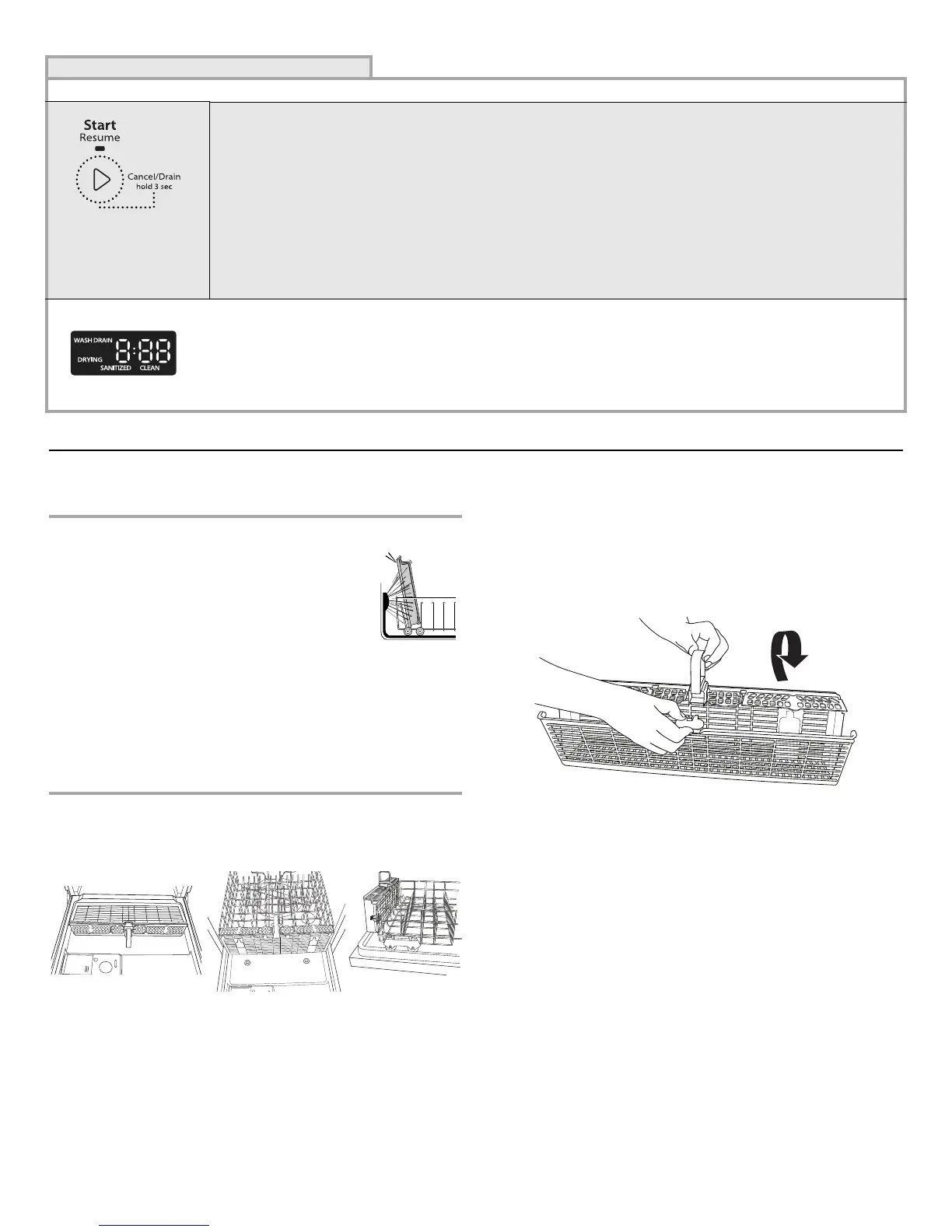 Start
Resume
Cancel/Drain
hold 3 sec

WASH DRAIN 8:88
DRYING
SANITIZED CLEAN