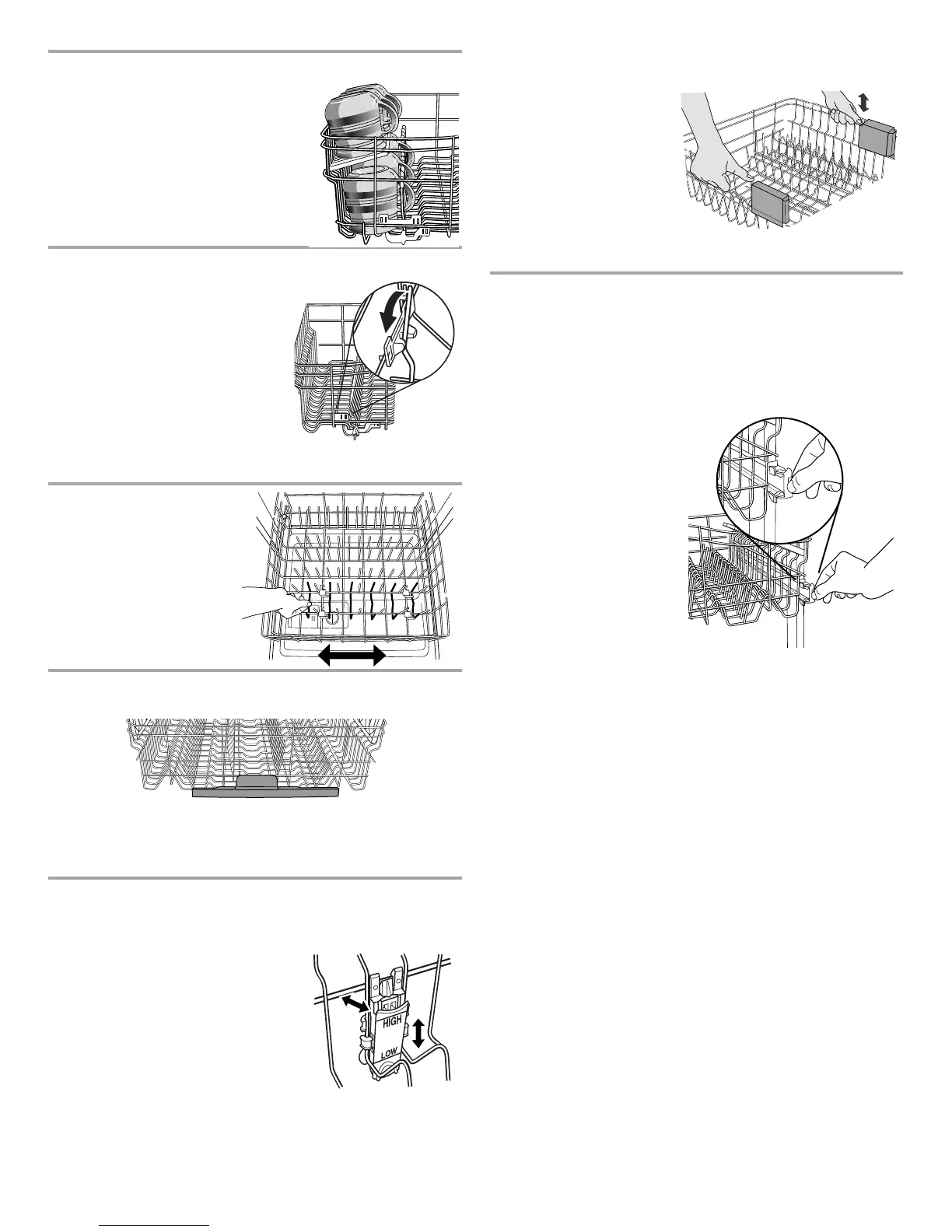 HIGH

LOW