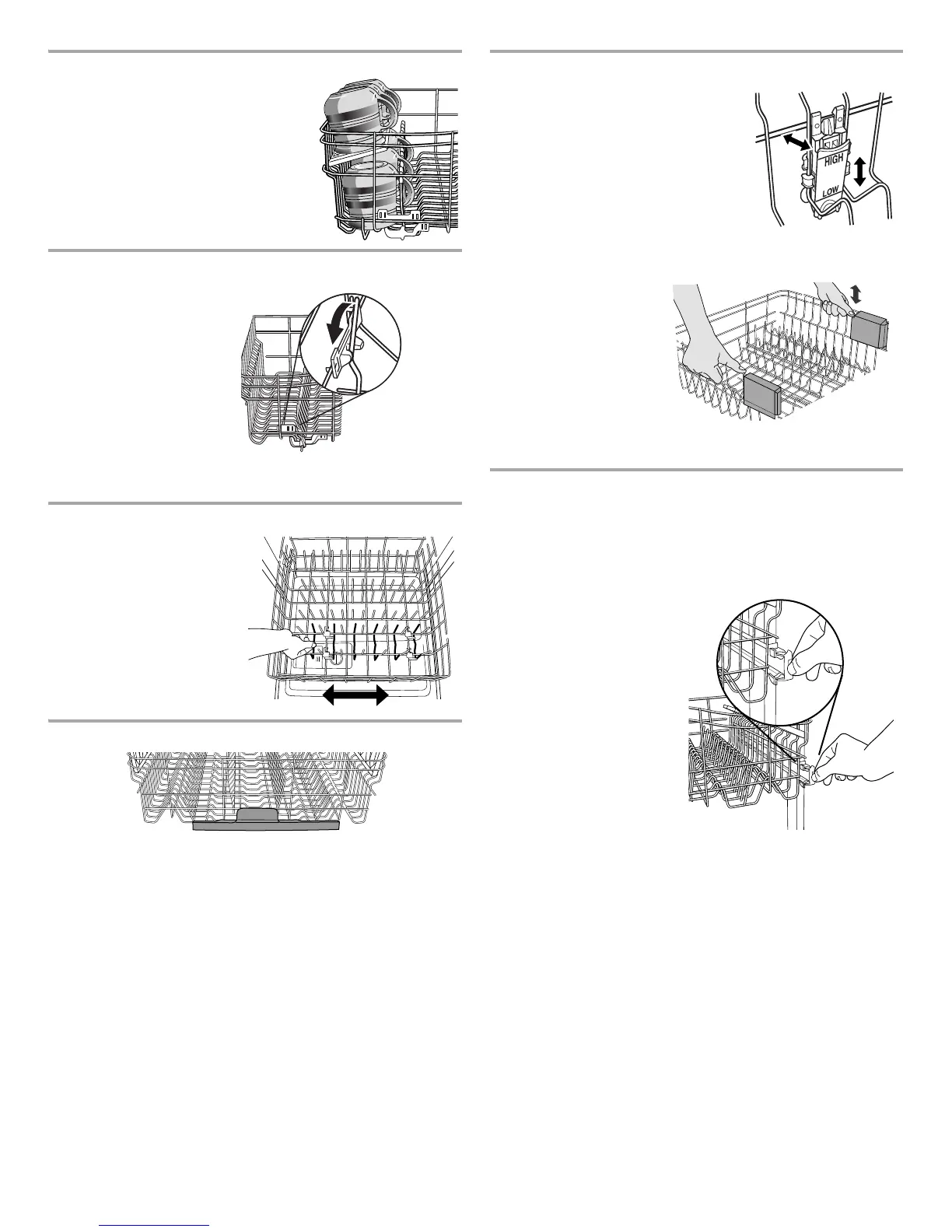 HIGH
LOW