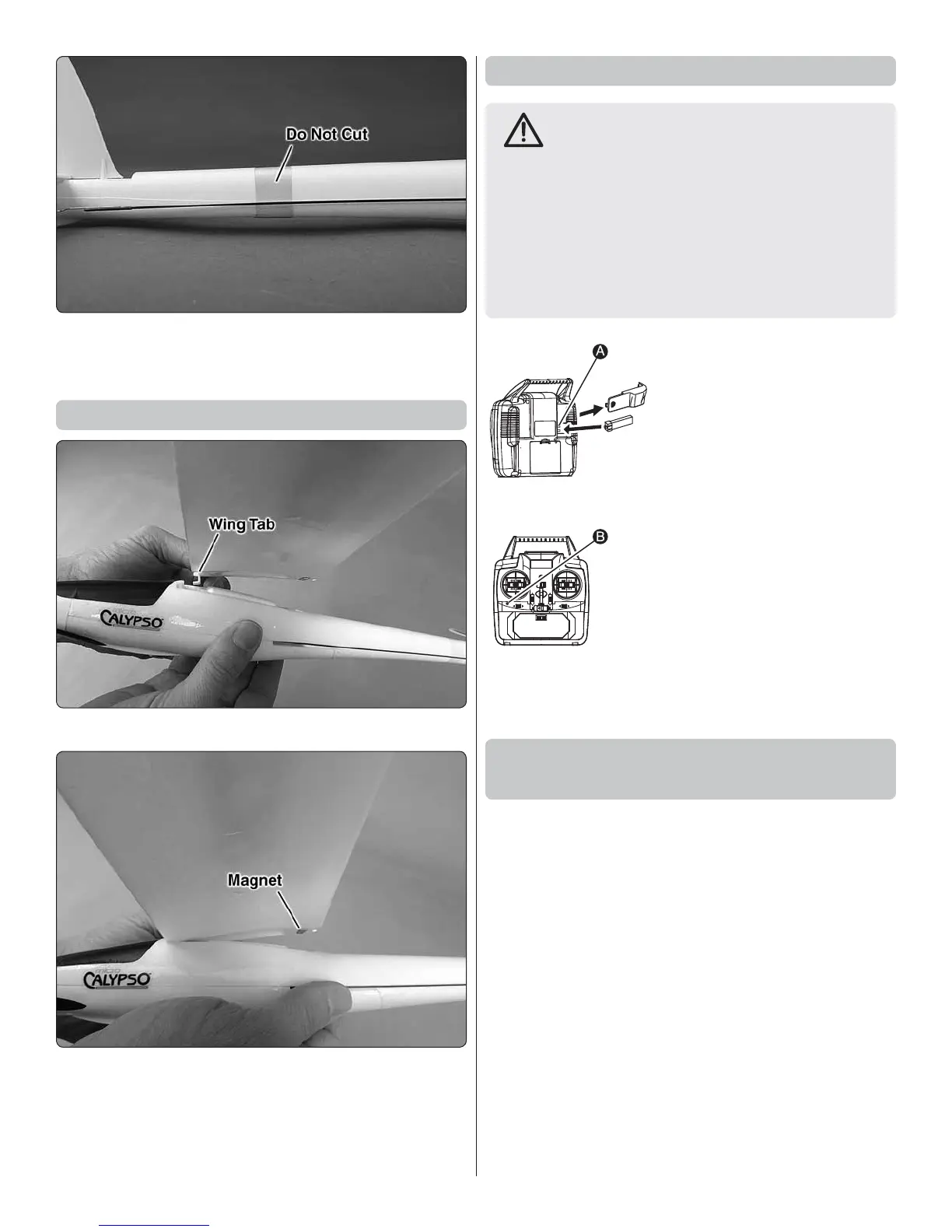 Do Not Cut

Wing Tab

CALYPSO

Magnet

CALYPSO

A

B