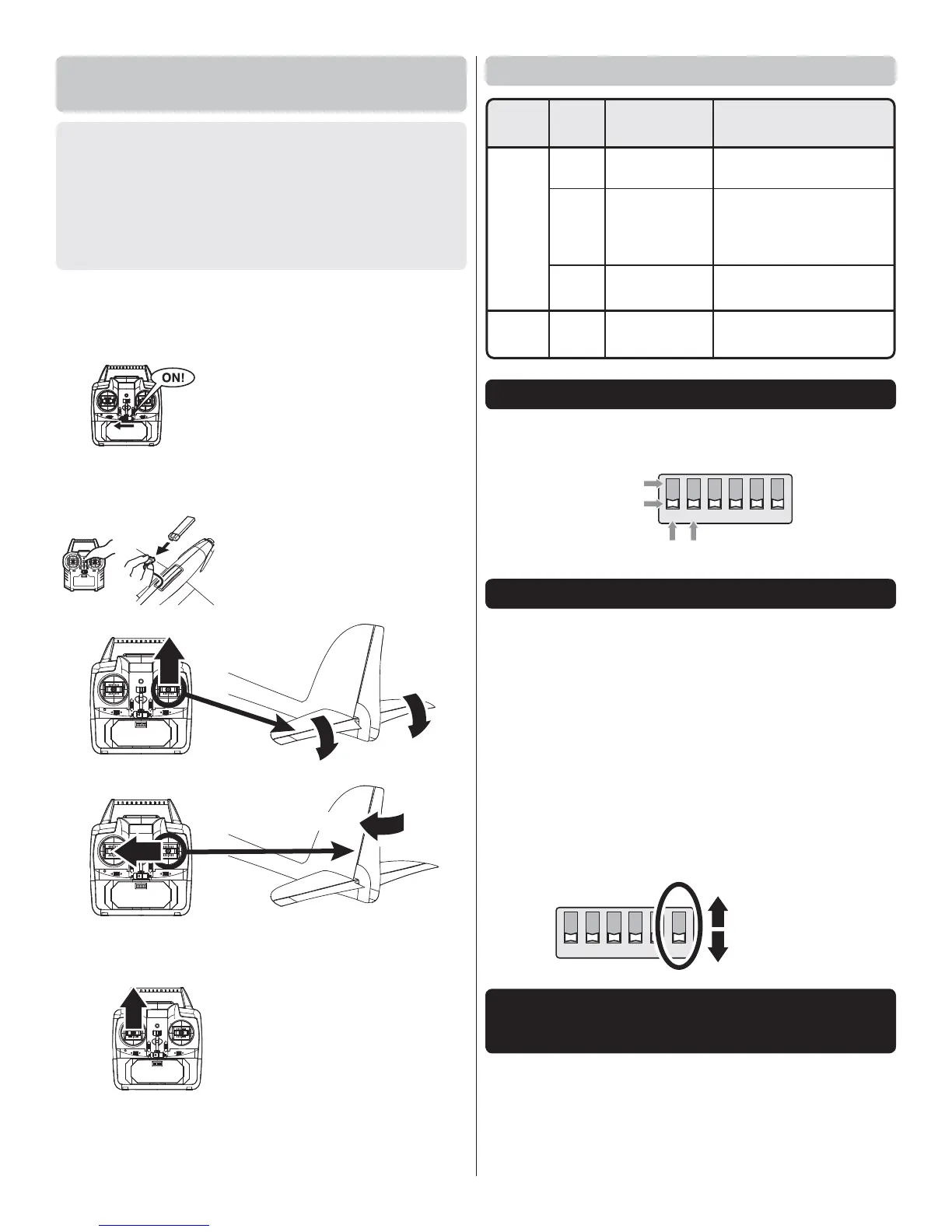 ON!