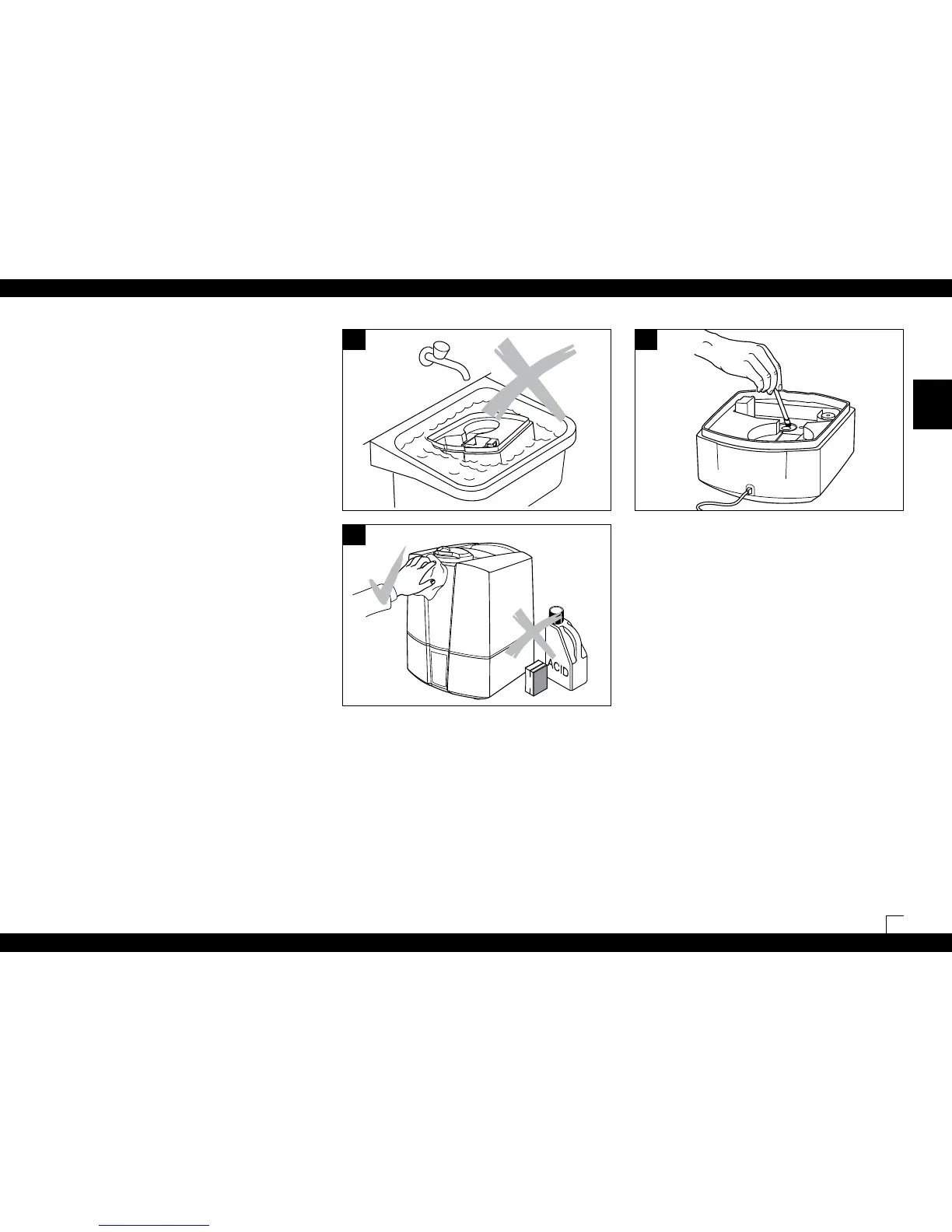 ACID