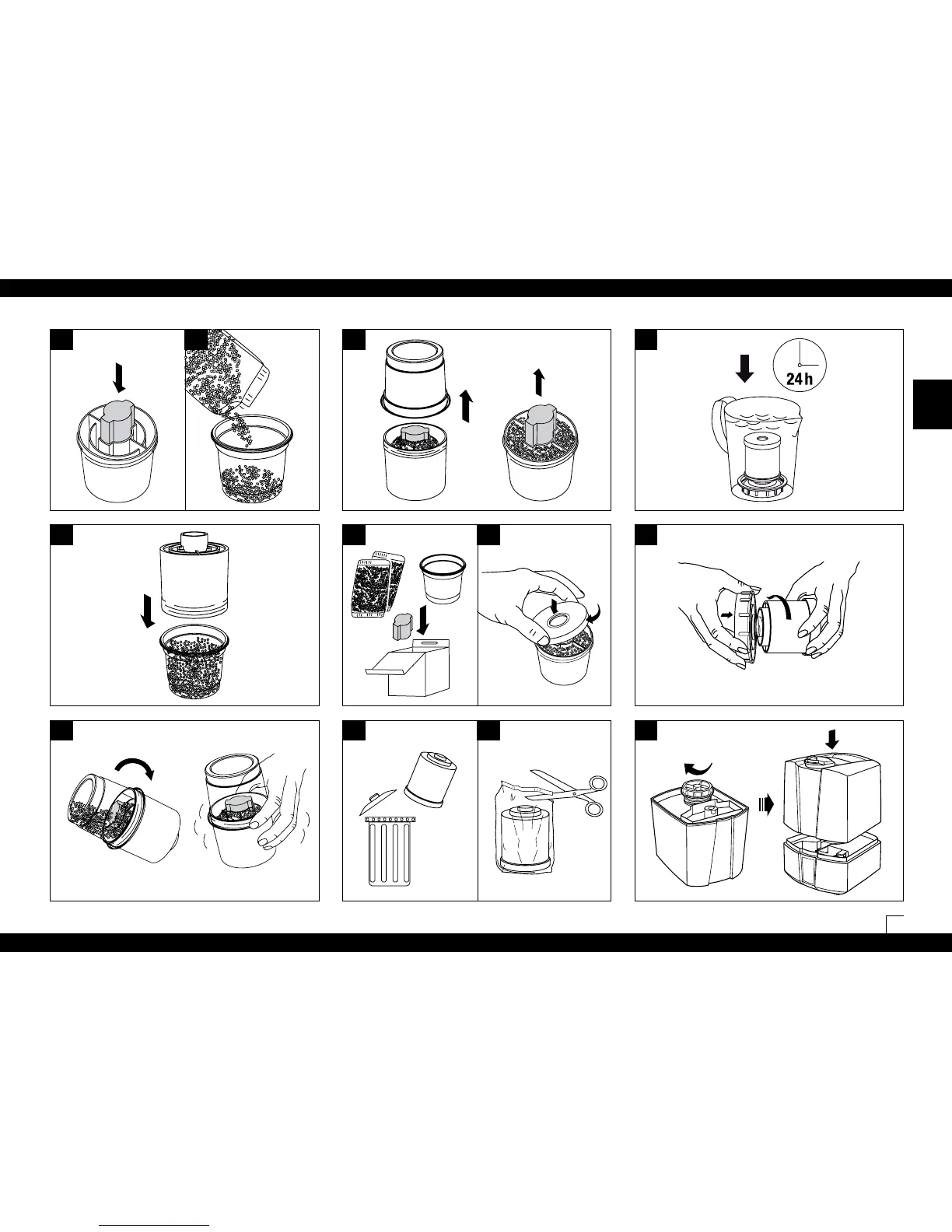 24 h