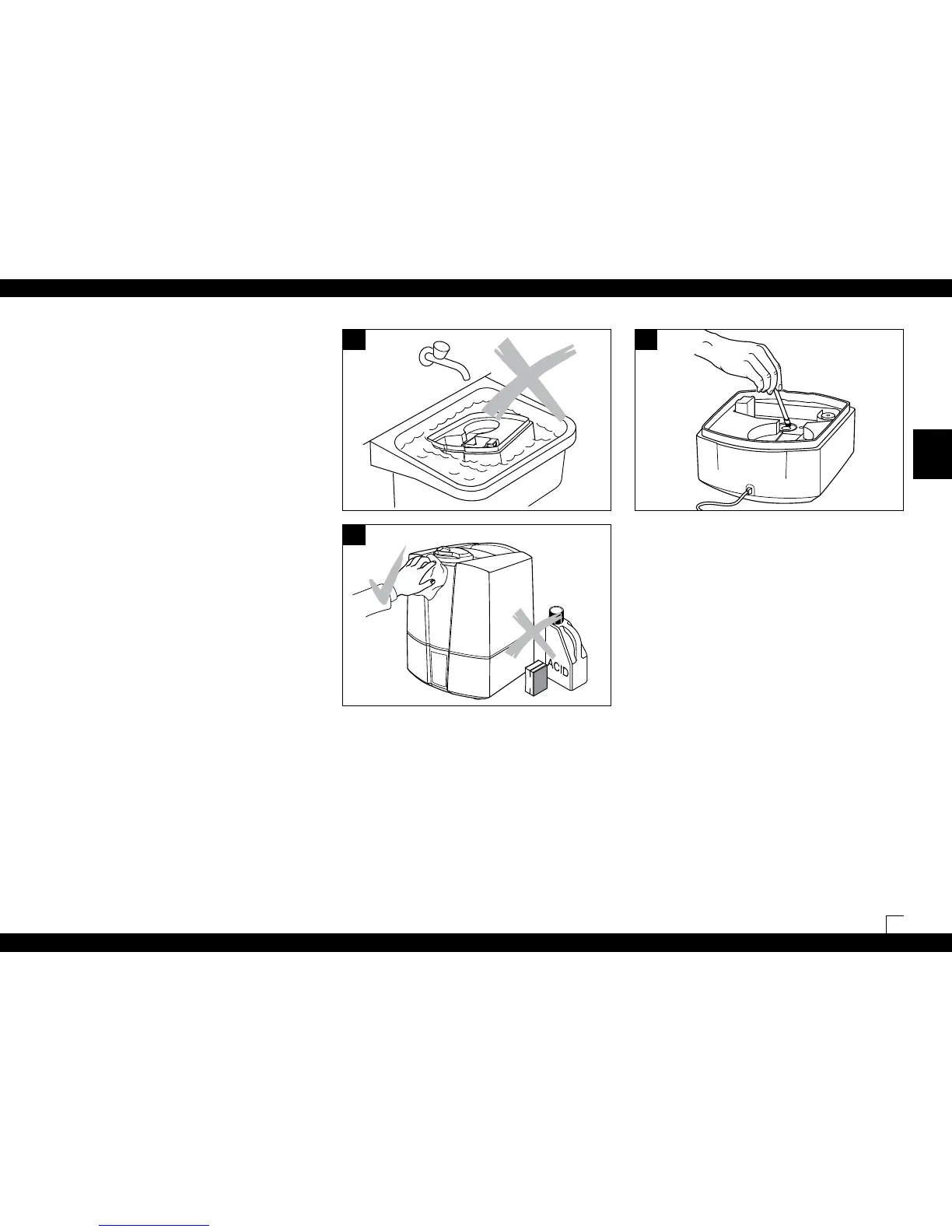 ACID