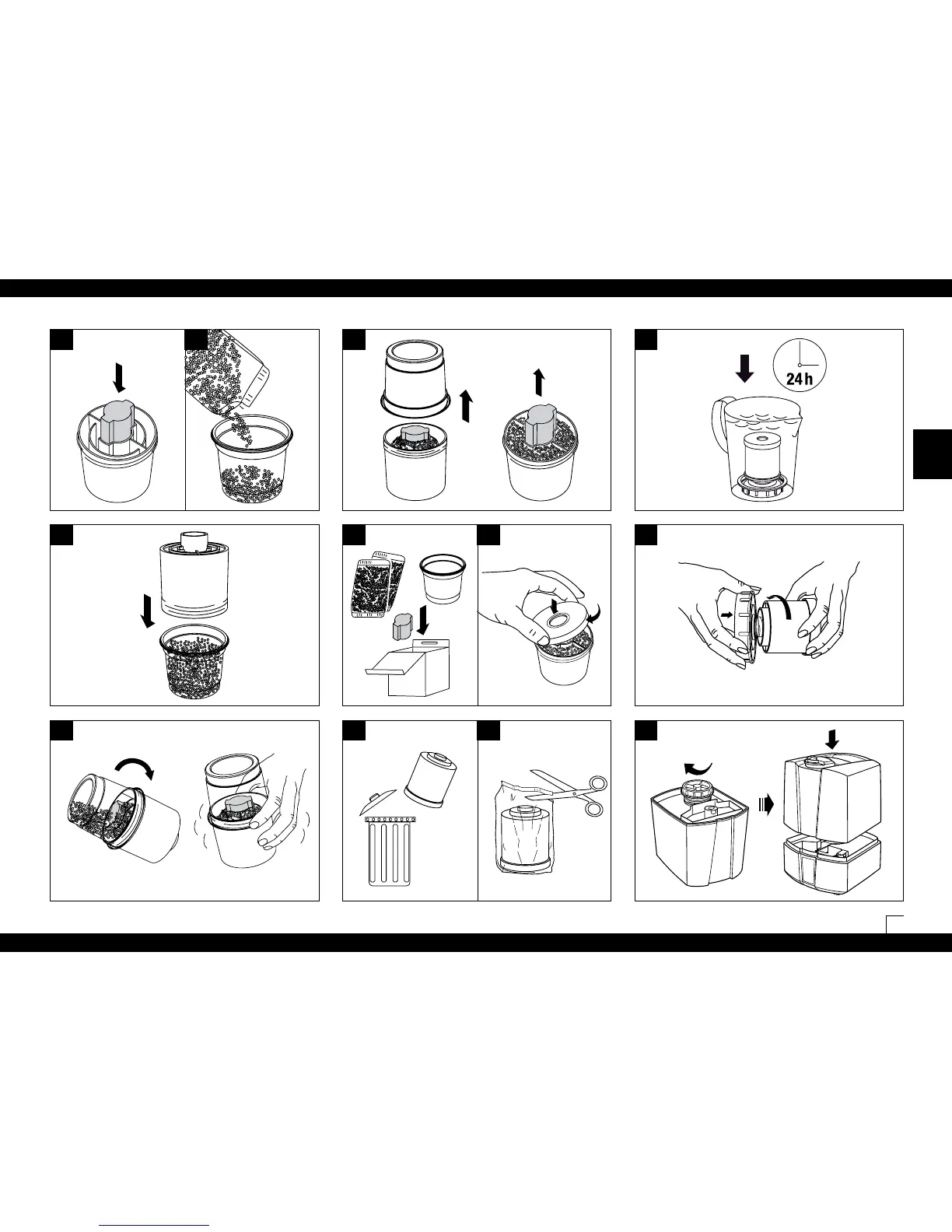 24 h