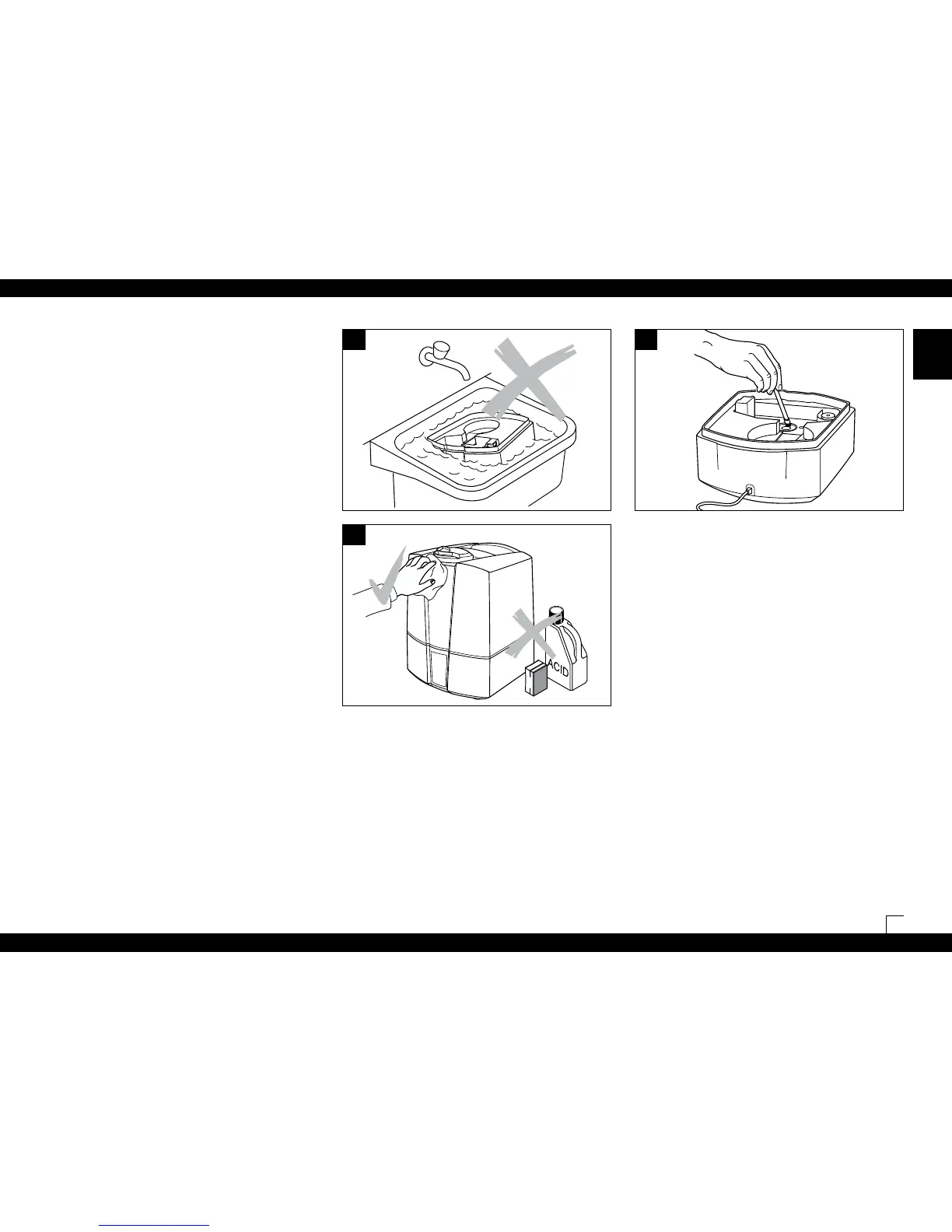 ACID