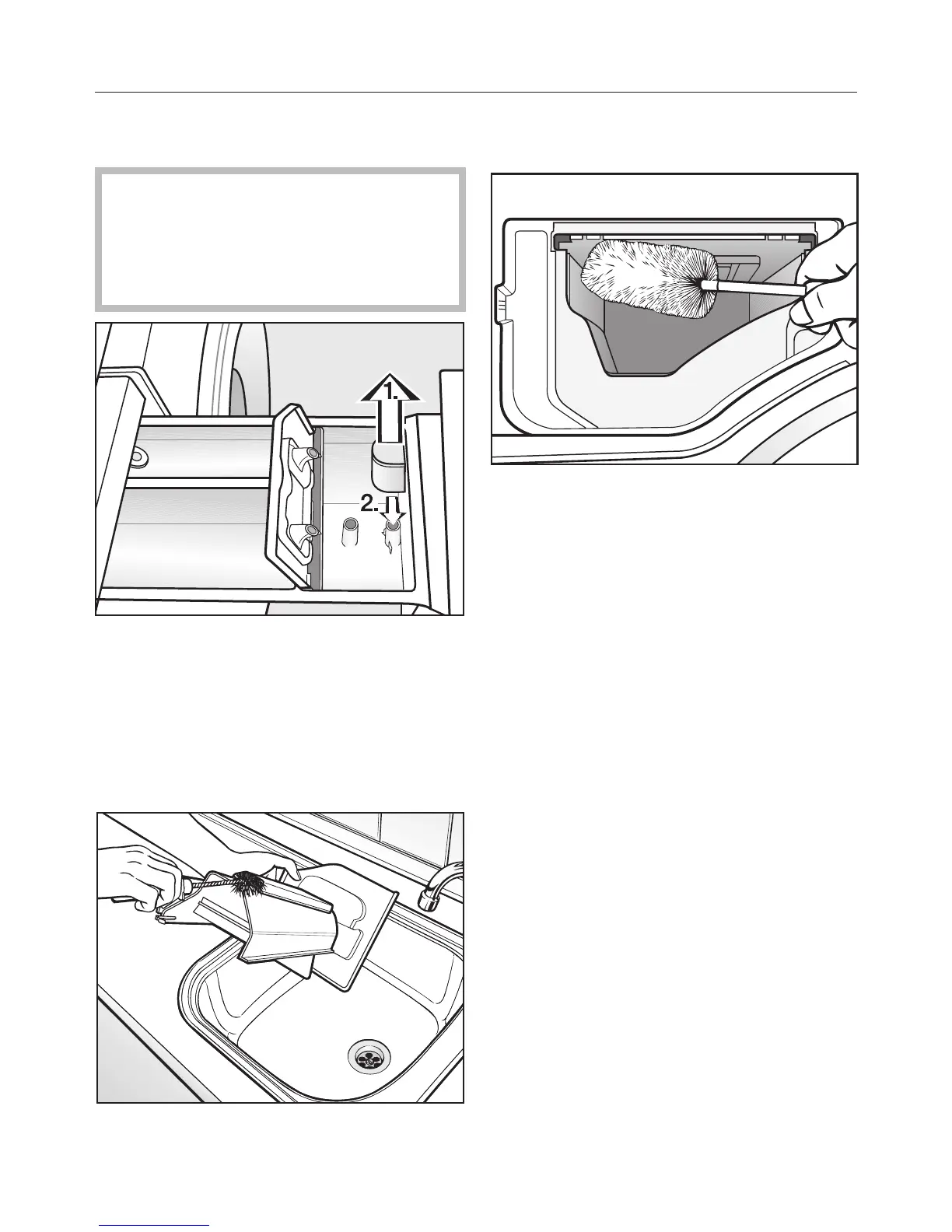 1.

2.