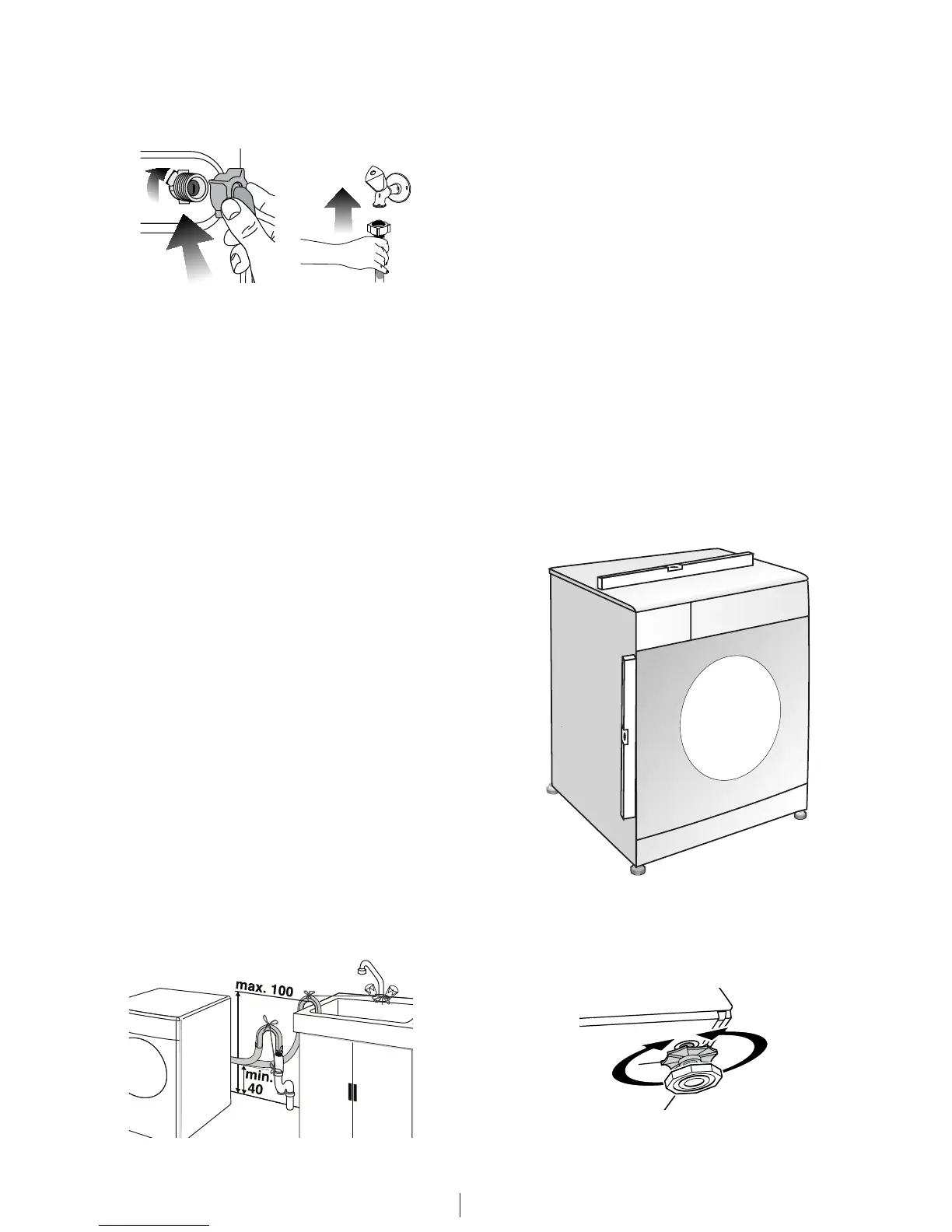 max. 100

min. 40