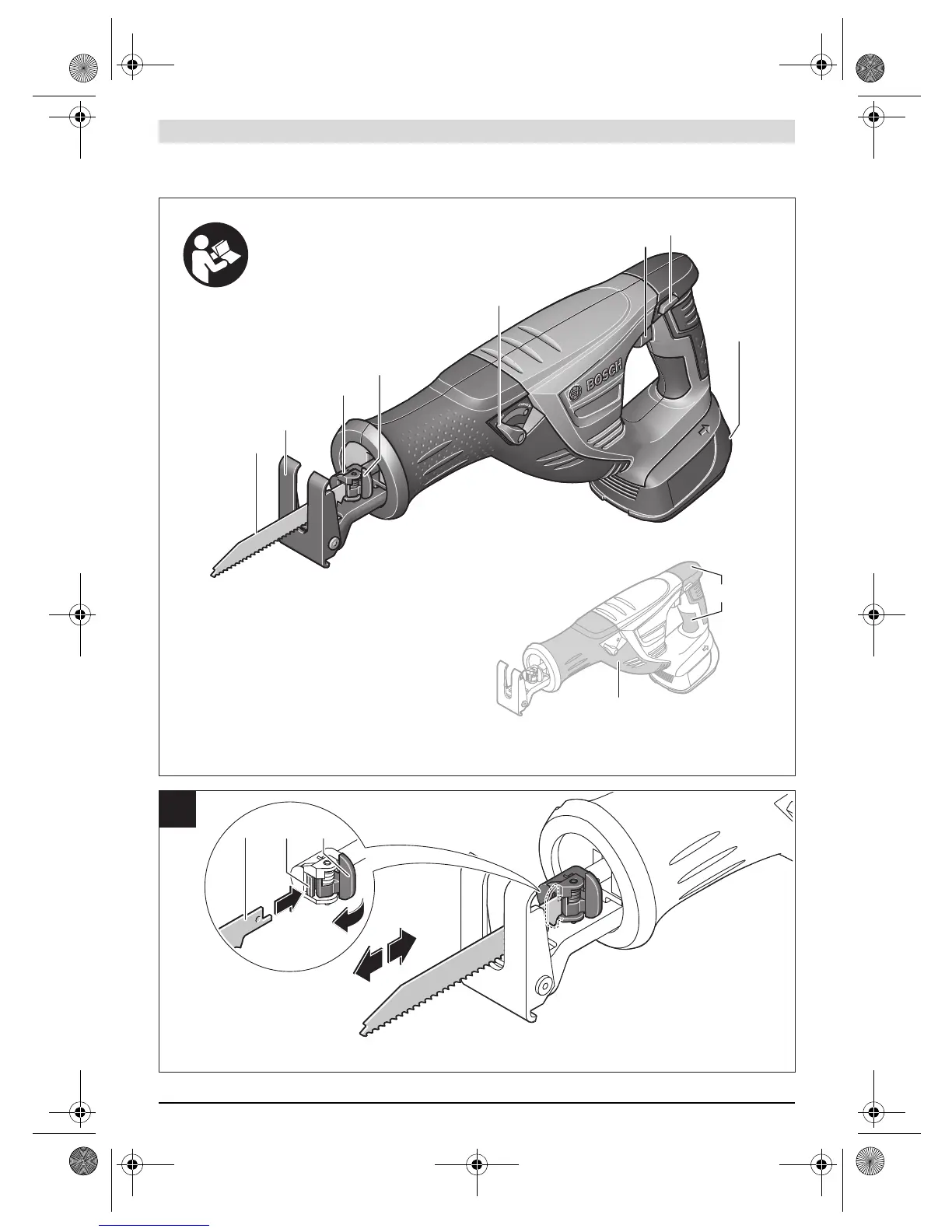 BOSCH