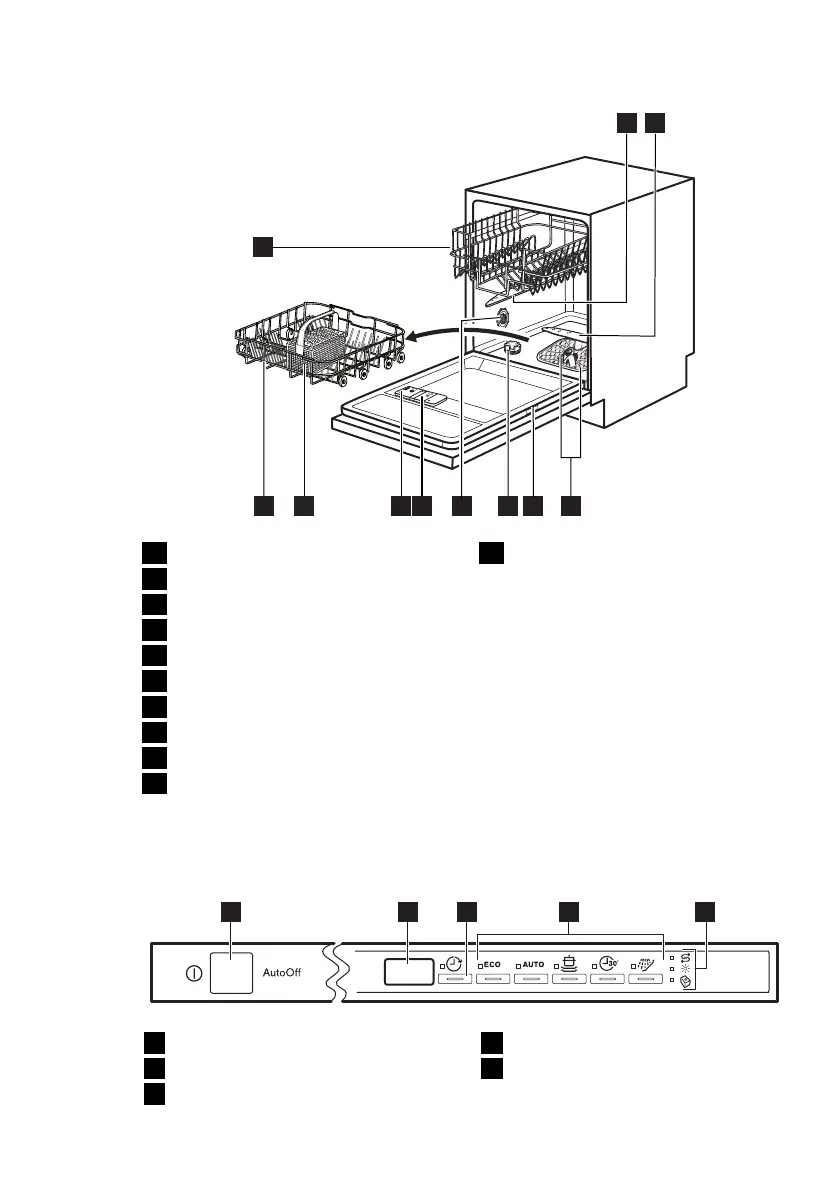 AutoOff

ECO

AUTO

30'