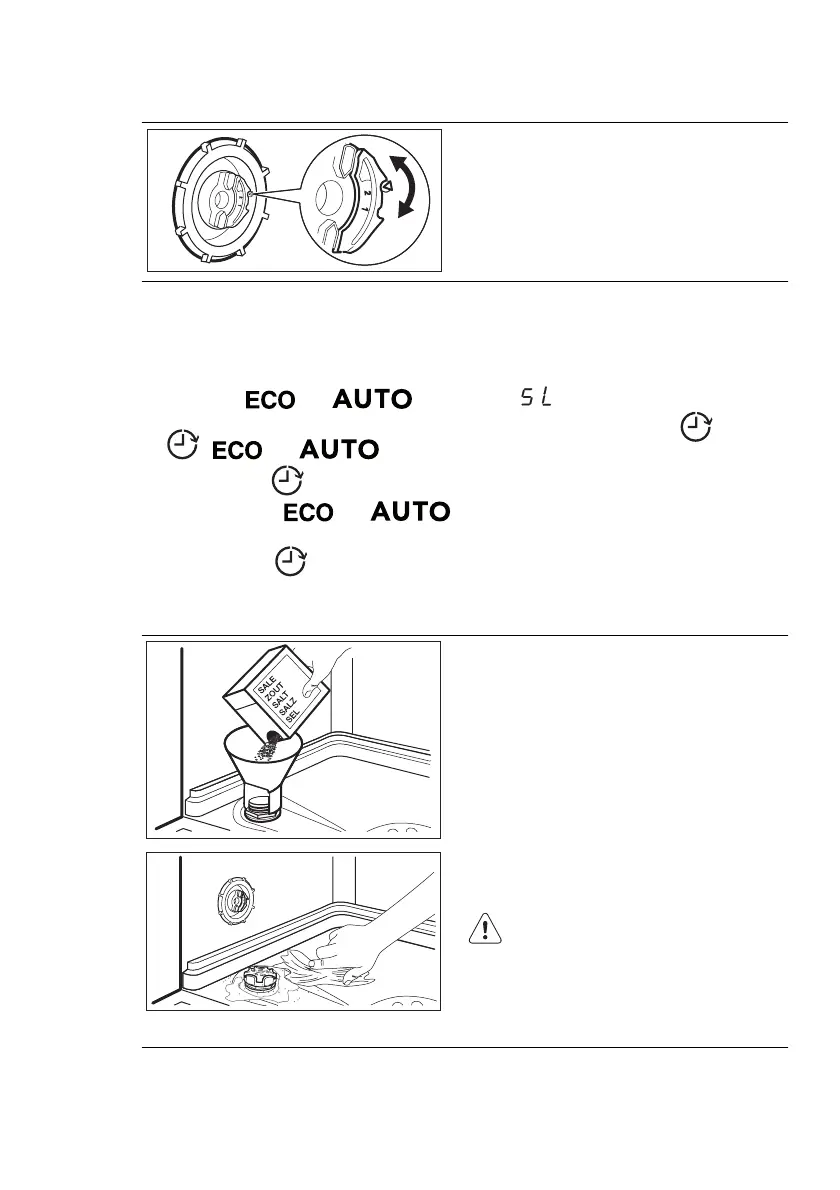 2 1

ECO AUTO SL
ECO AUTO
ECO AUTO

SALE
ZOUT
SALT
SALZ
SEL