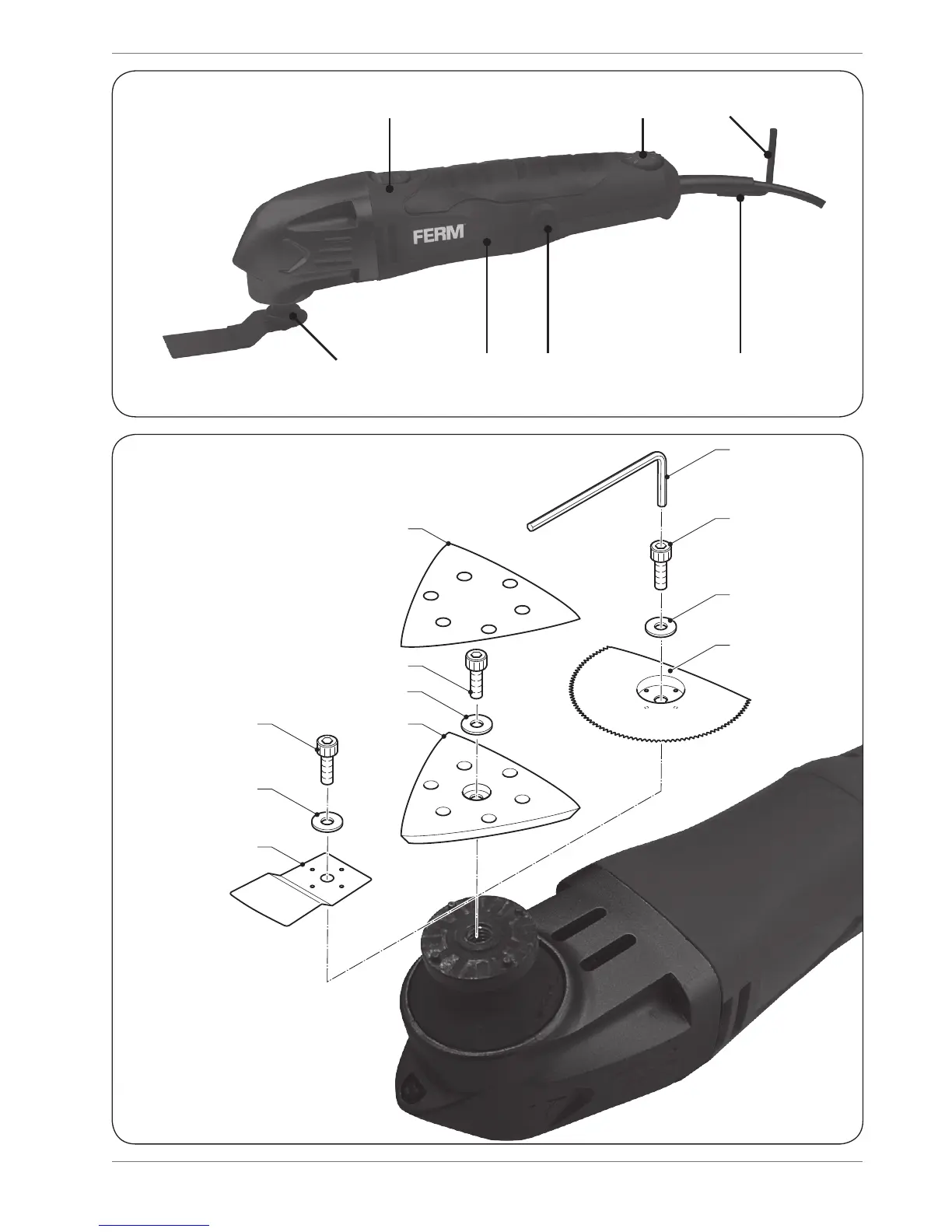 FERM