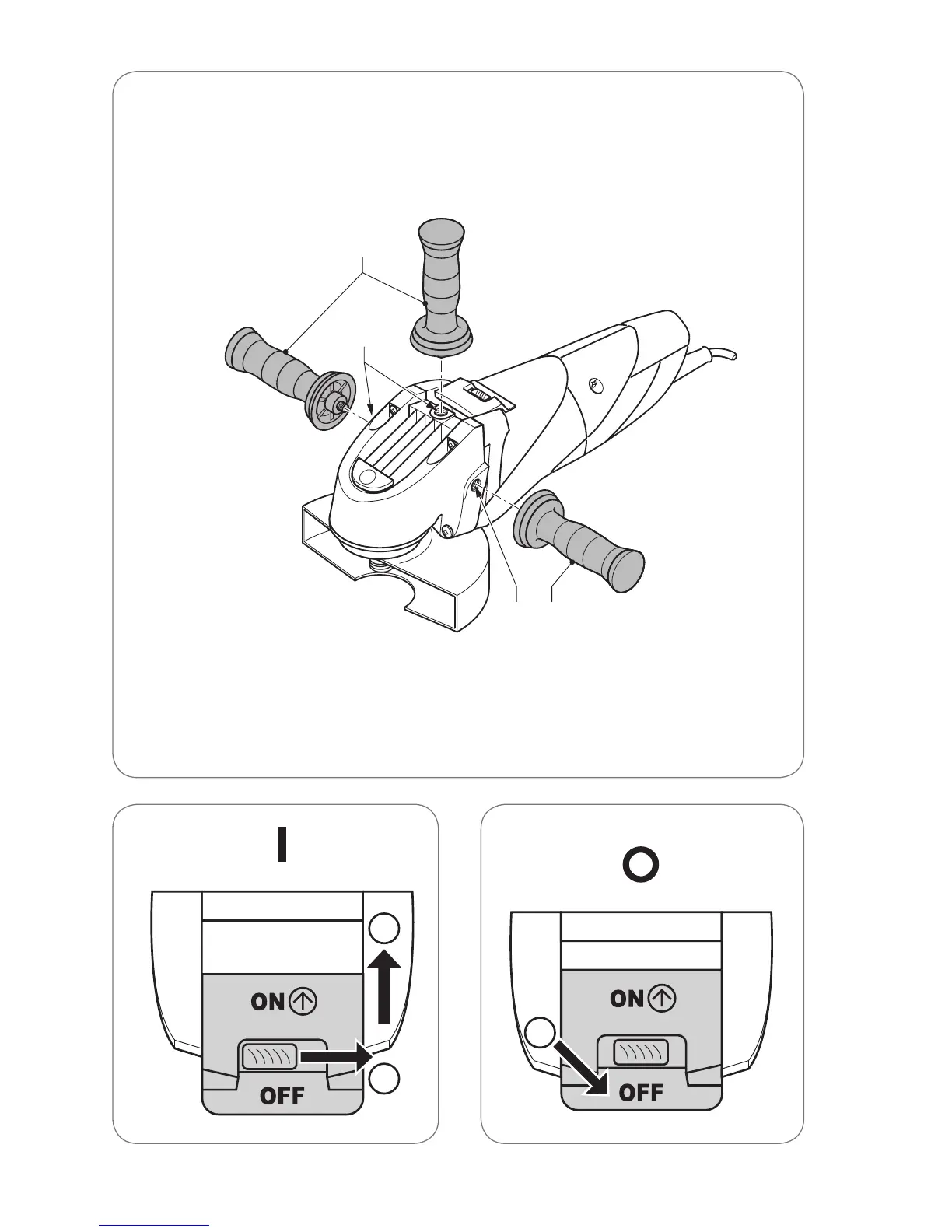 I

ON

OFF

O

ON

OFF