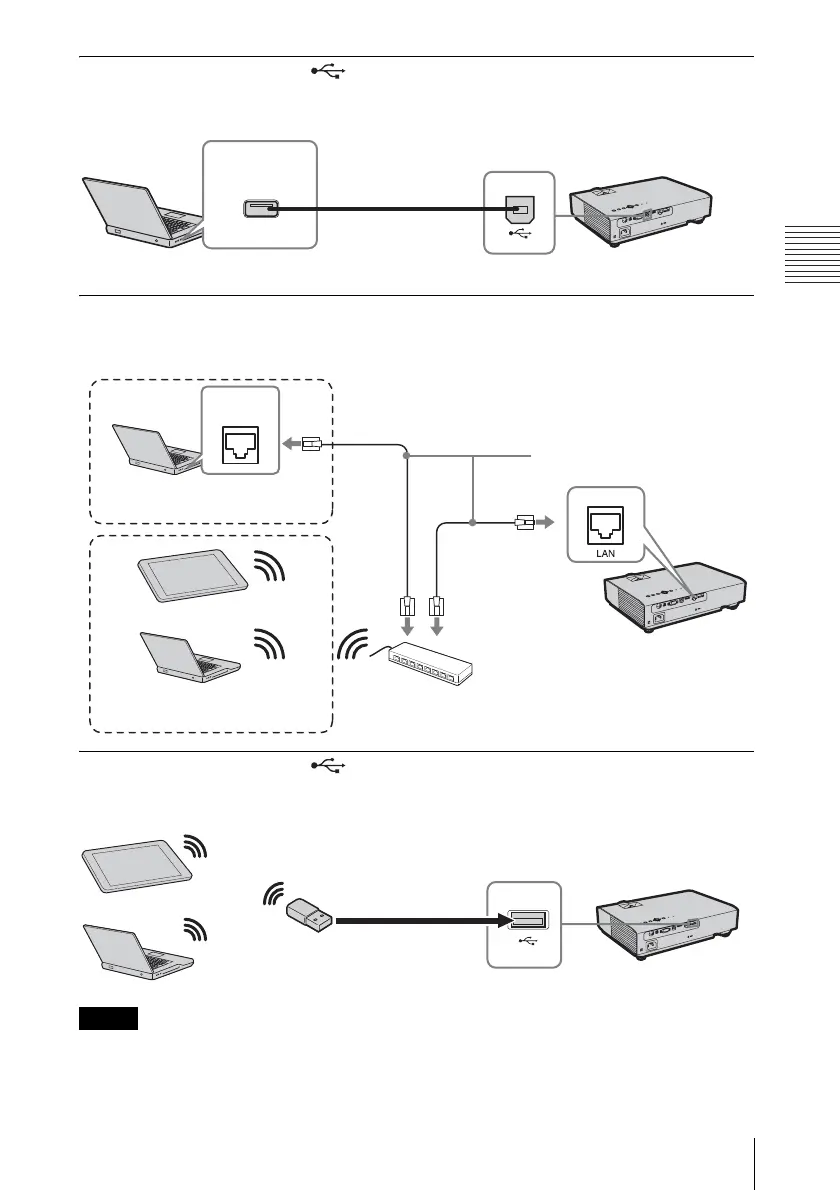 LAN