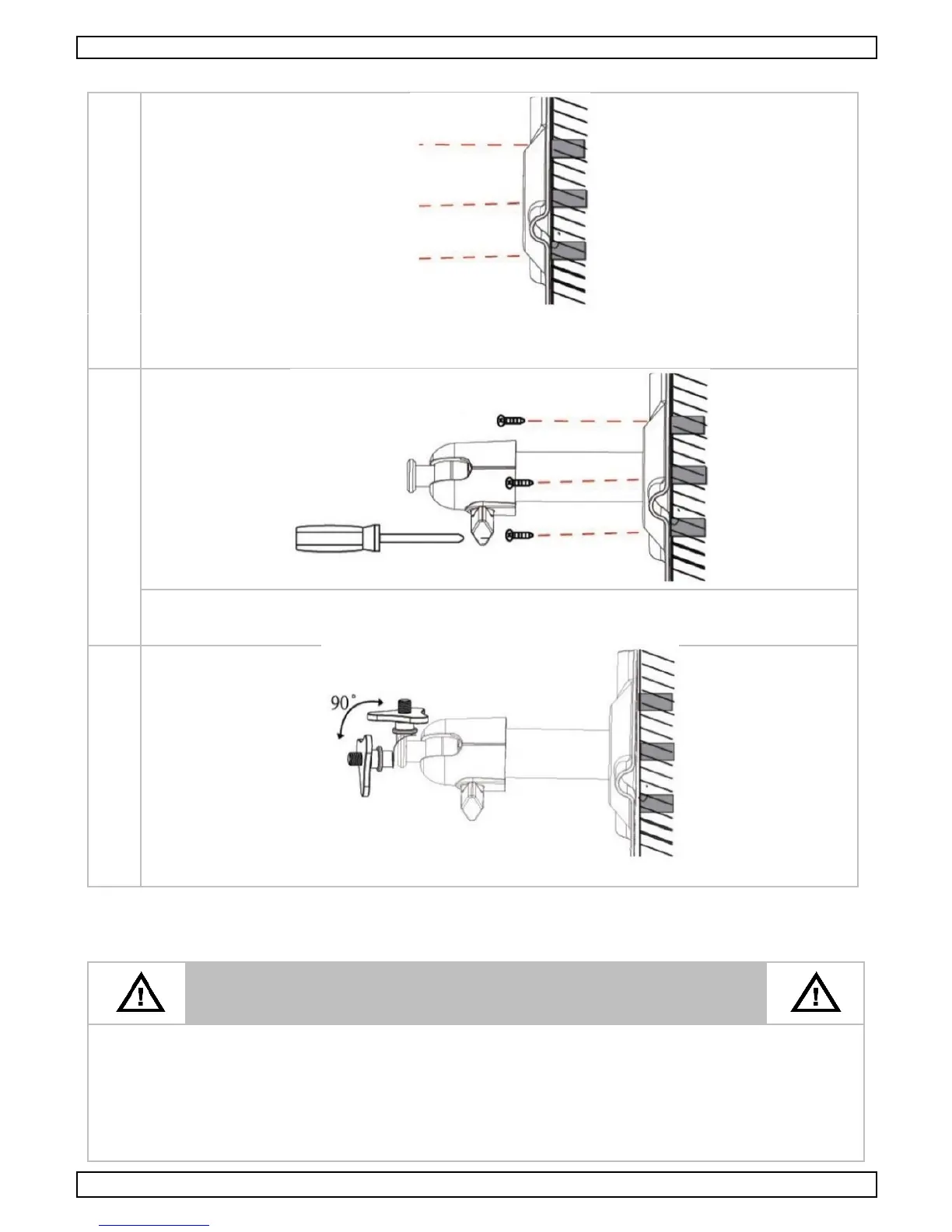 90°