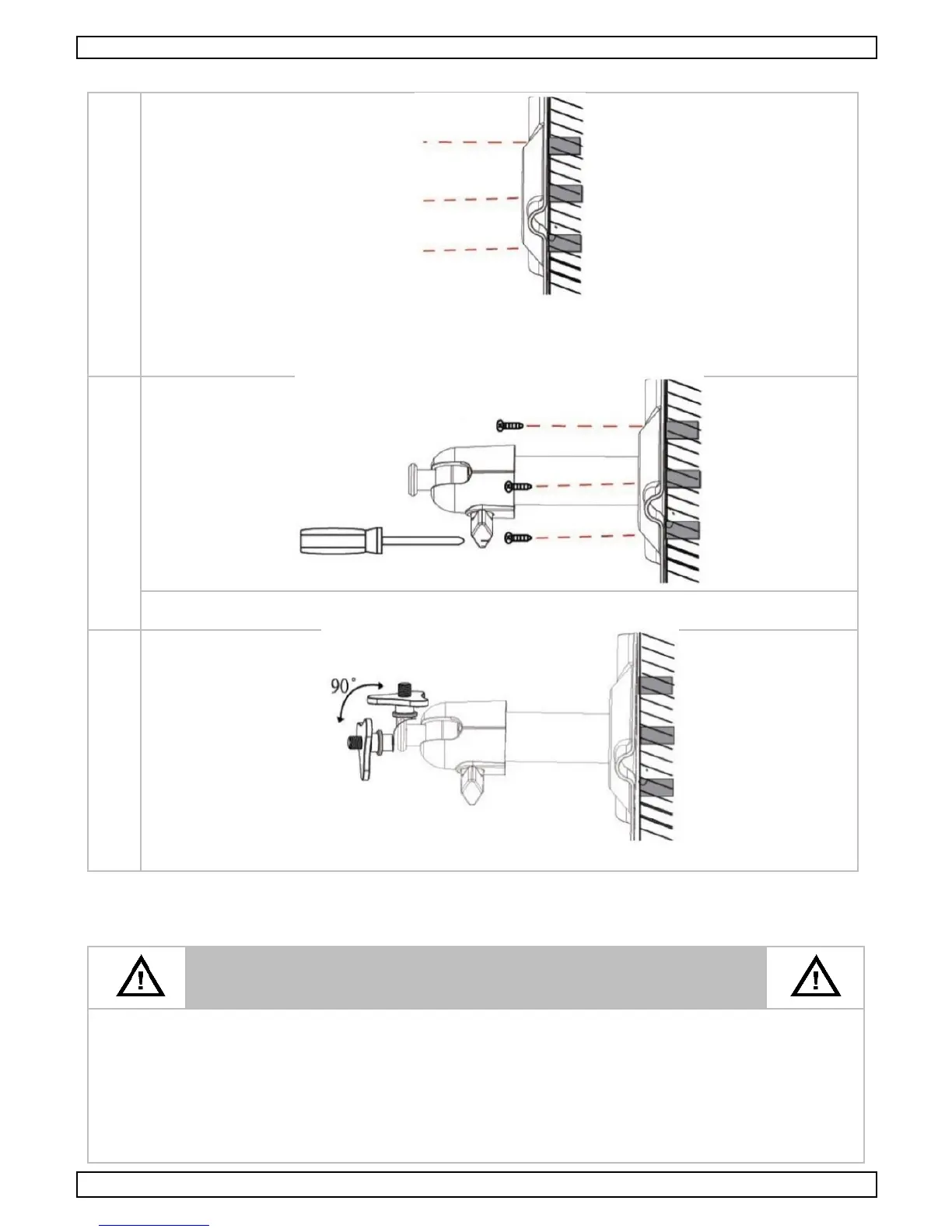 90°