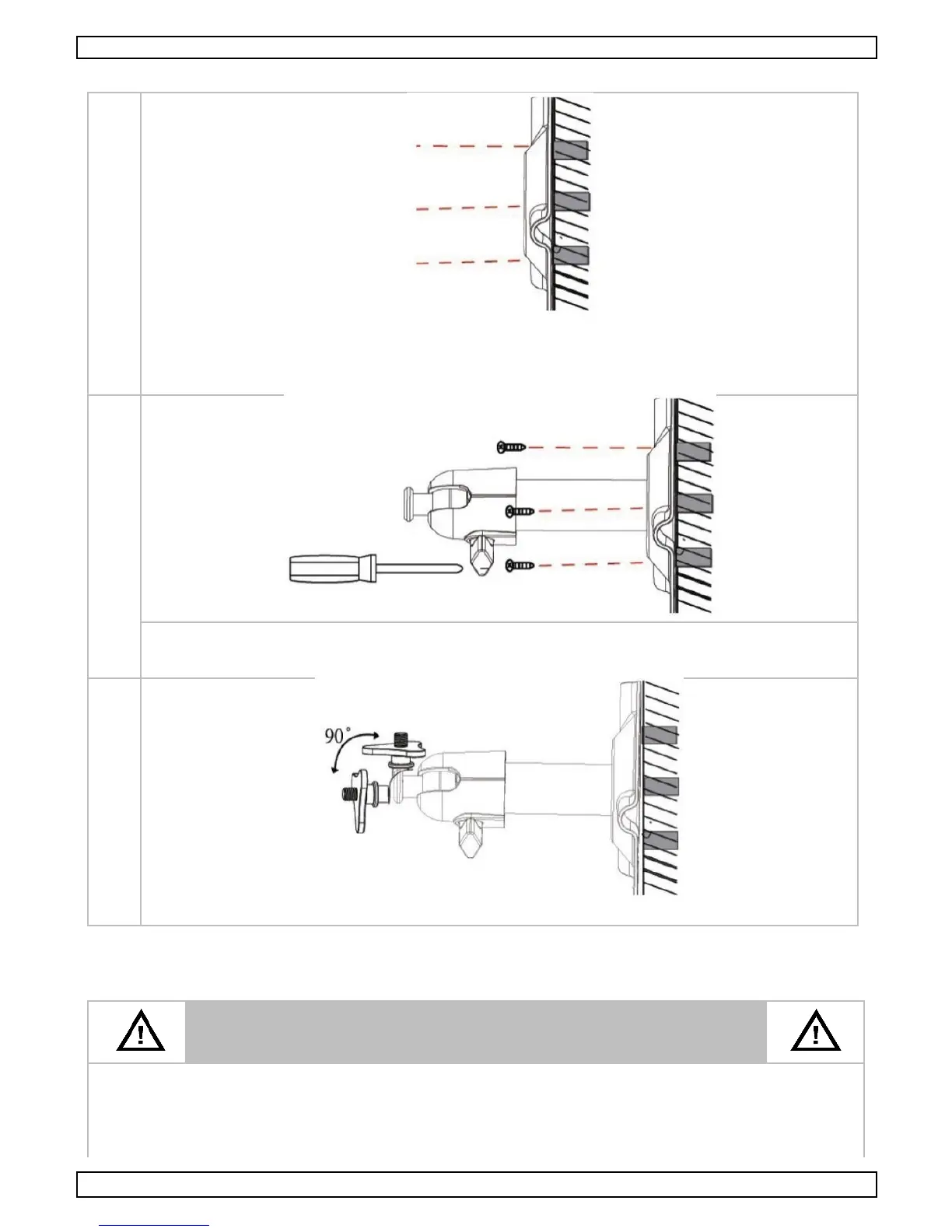 90°