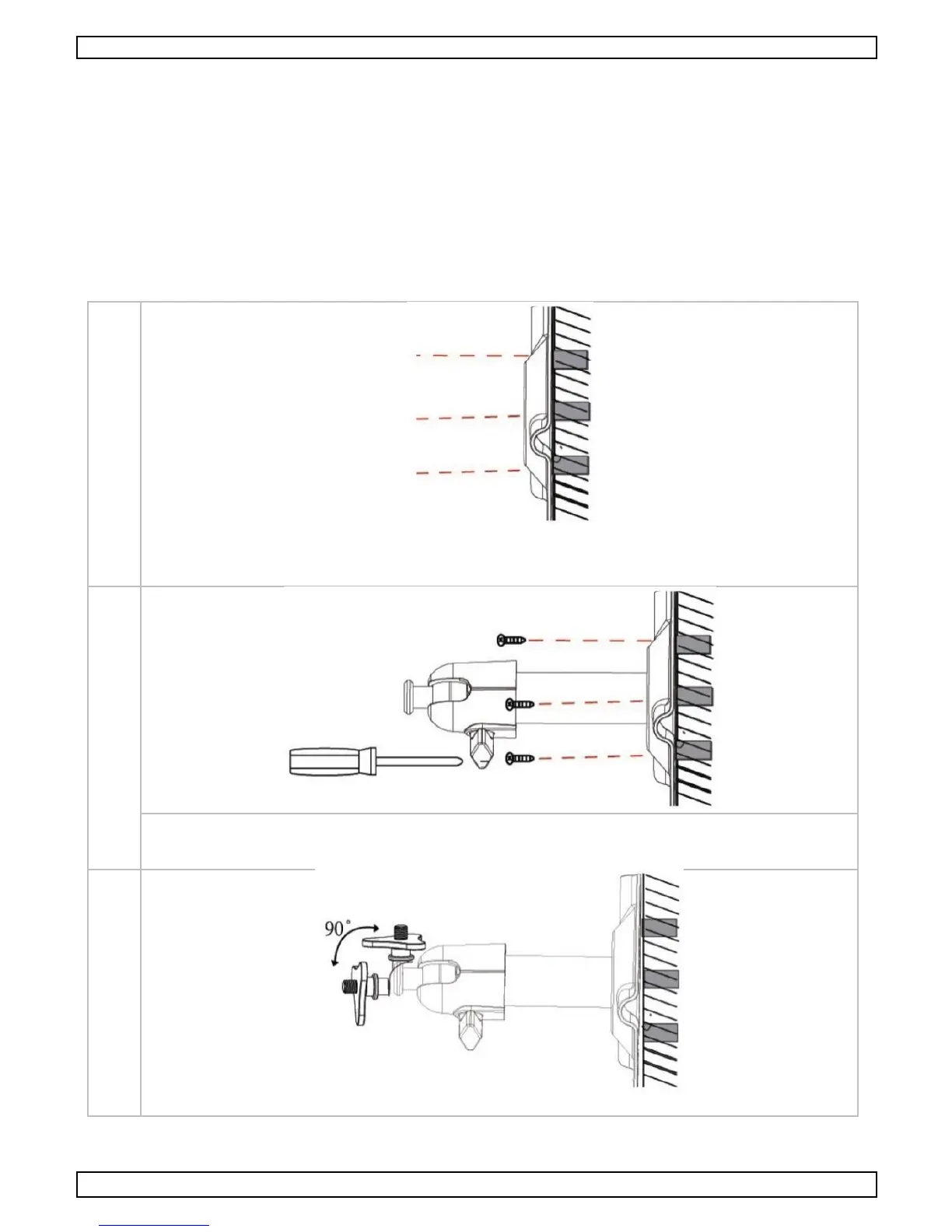 90°