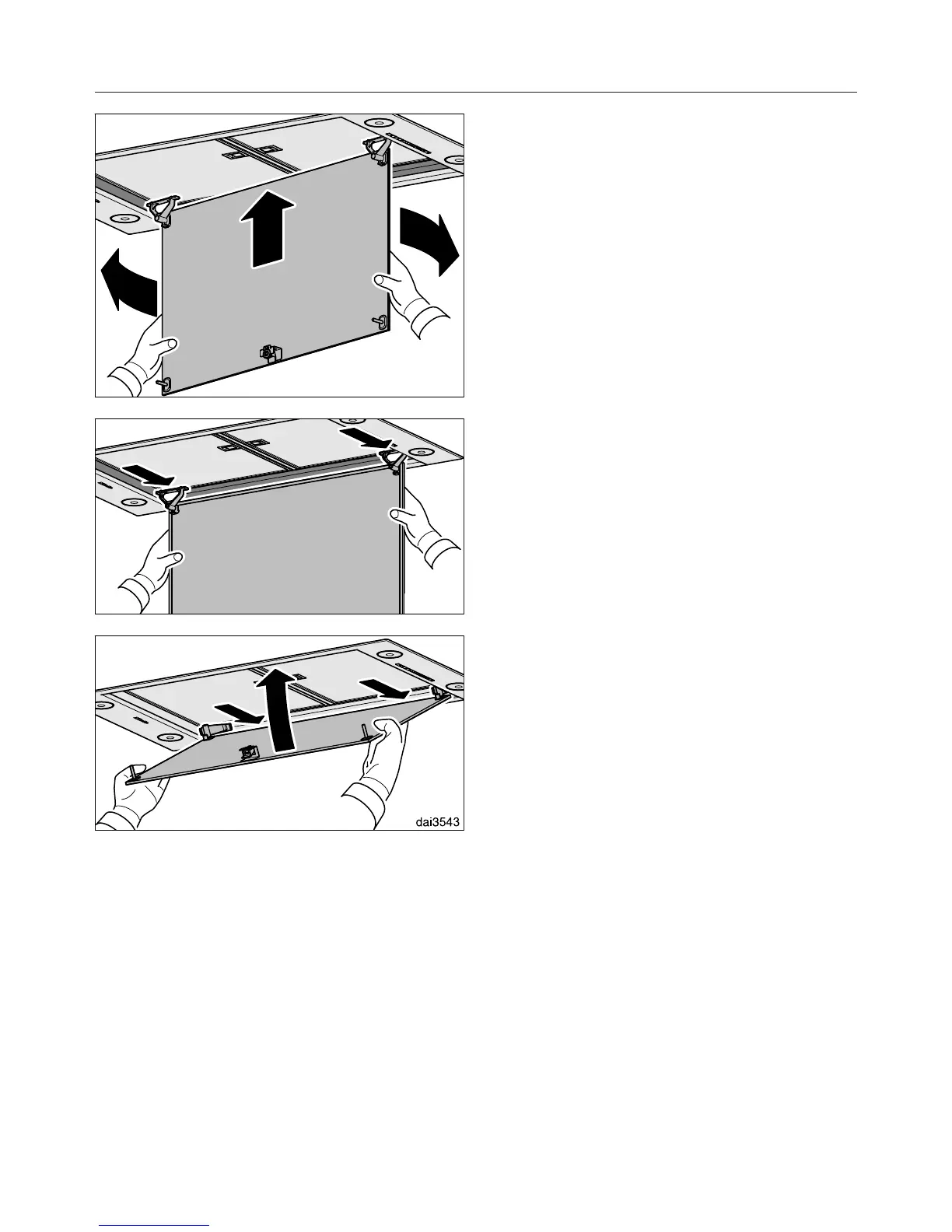 dai3543