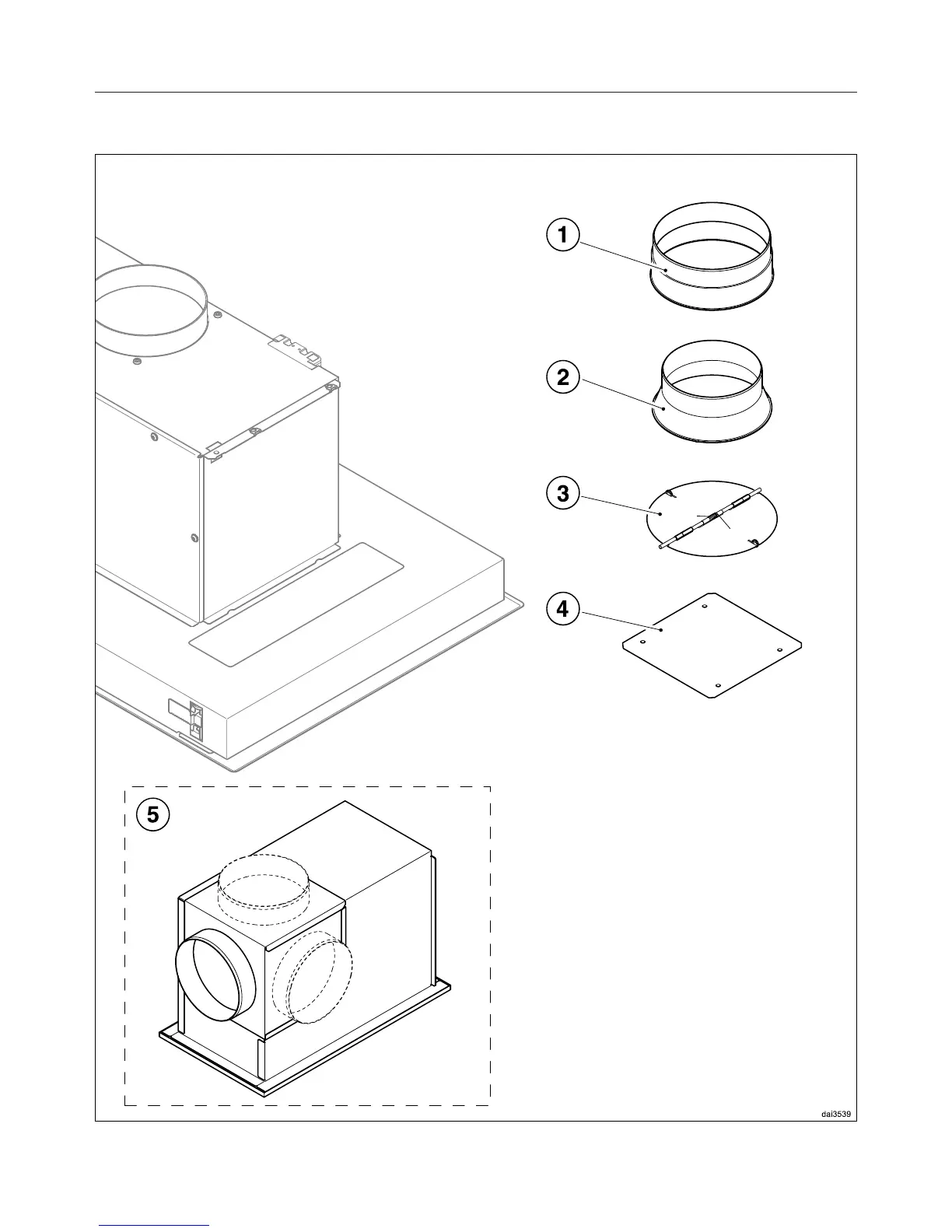 1

2

3

4

5

dai3539