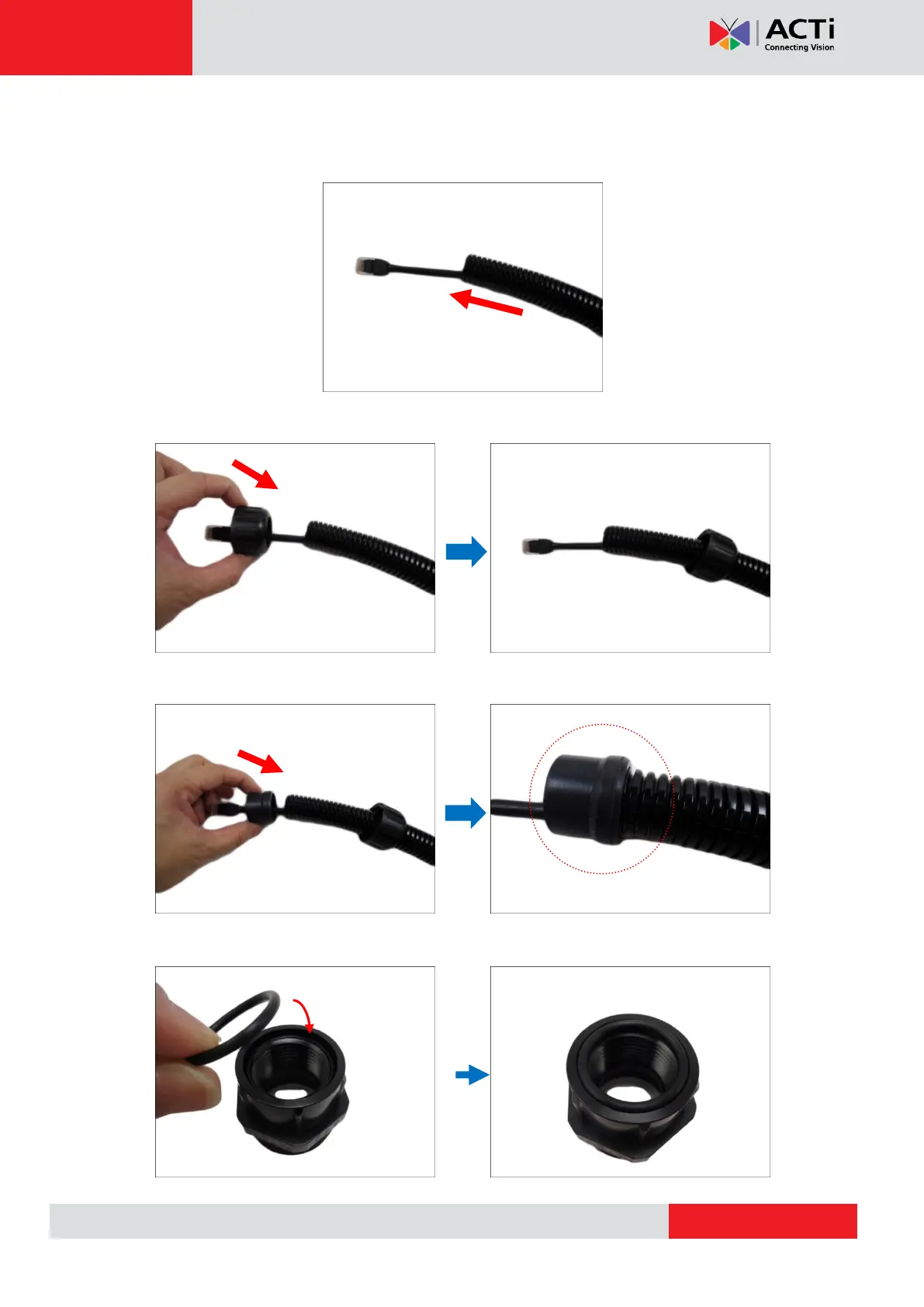 ACTi
Connecting Vision