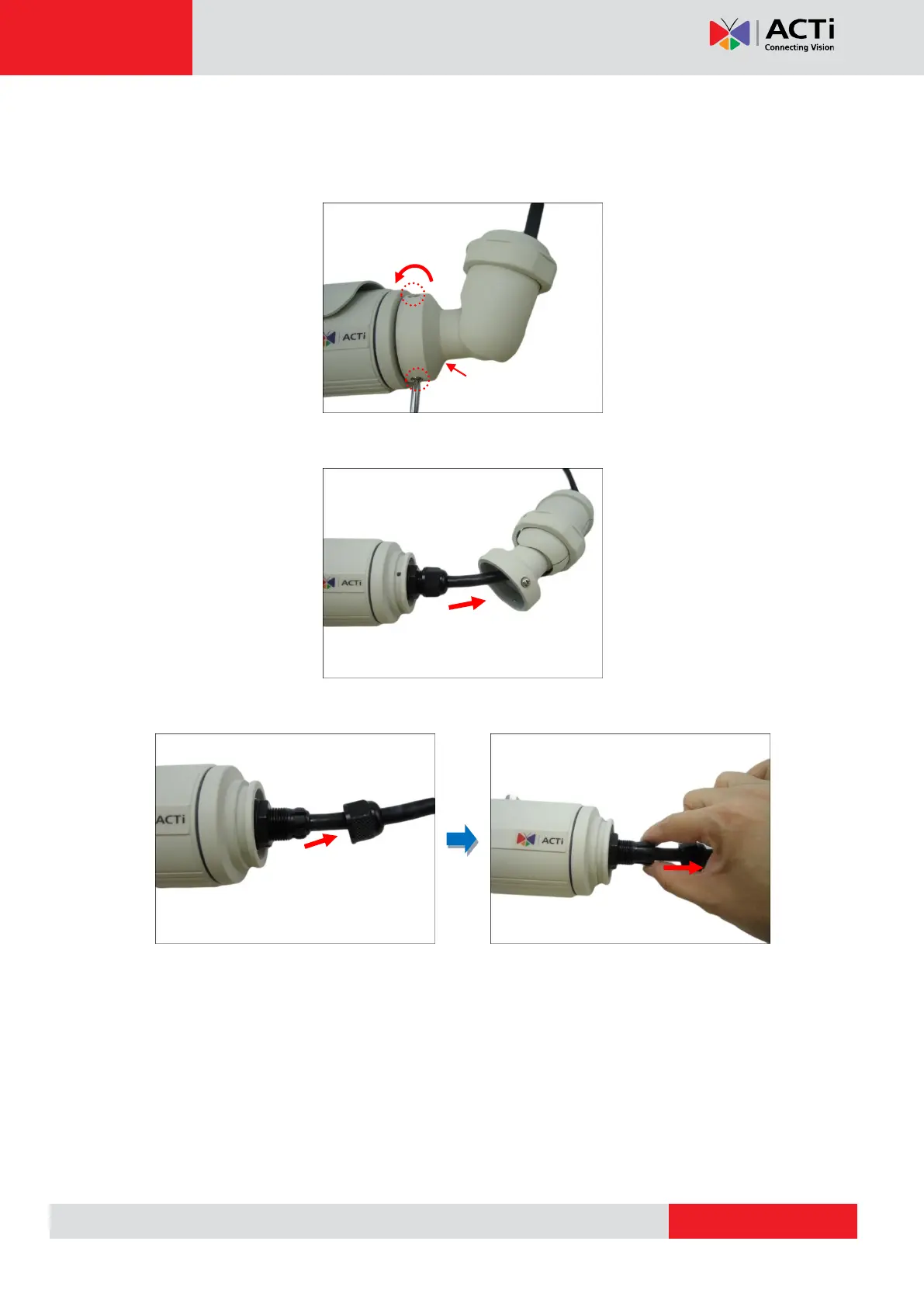 ACTi
Connecting Vision

ACTi

ACTi

ACTi

ACTi