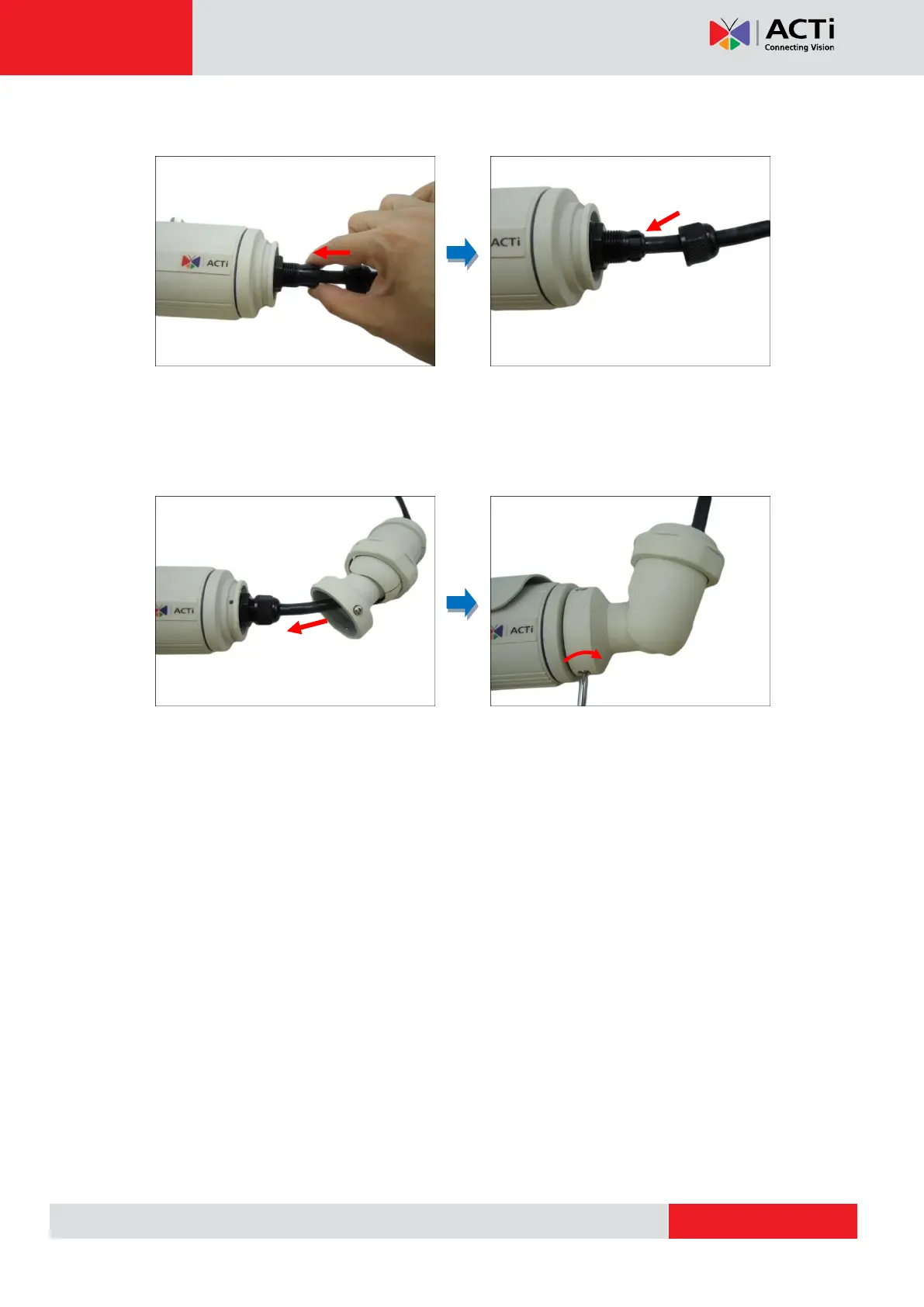 ACTi
Connecting Vision

ACTi

ACTi

ACTi

ACTi