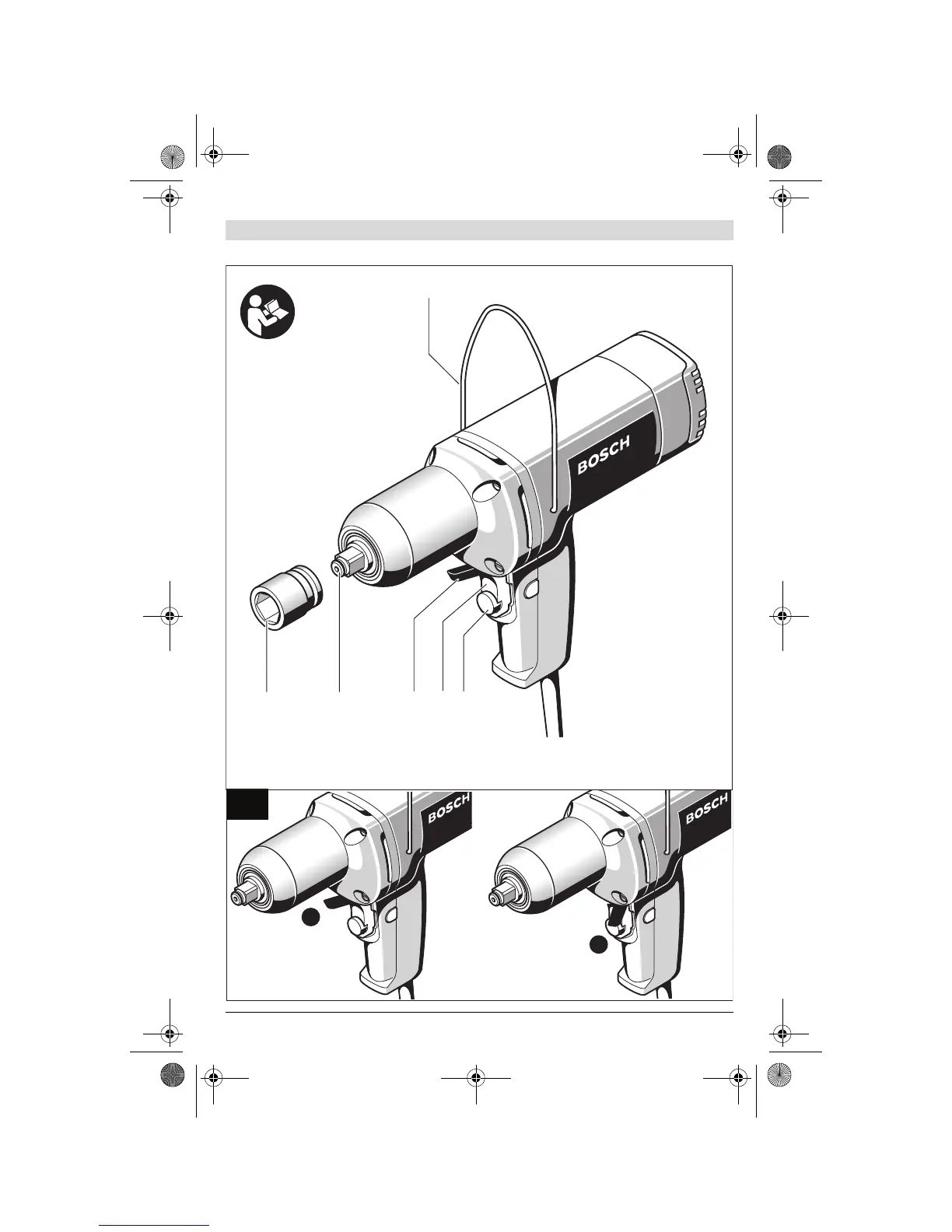 BOSCH

BOSCH

BOSCH