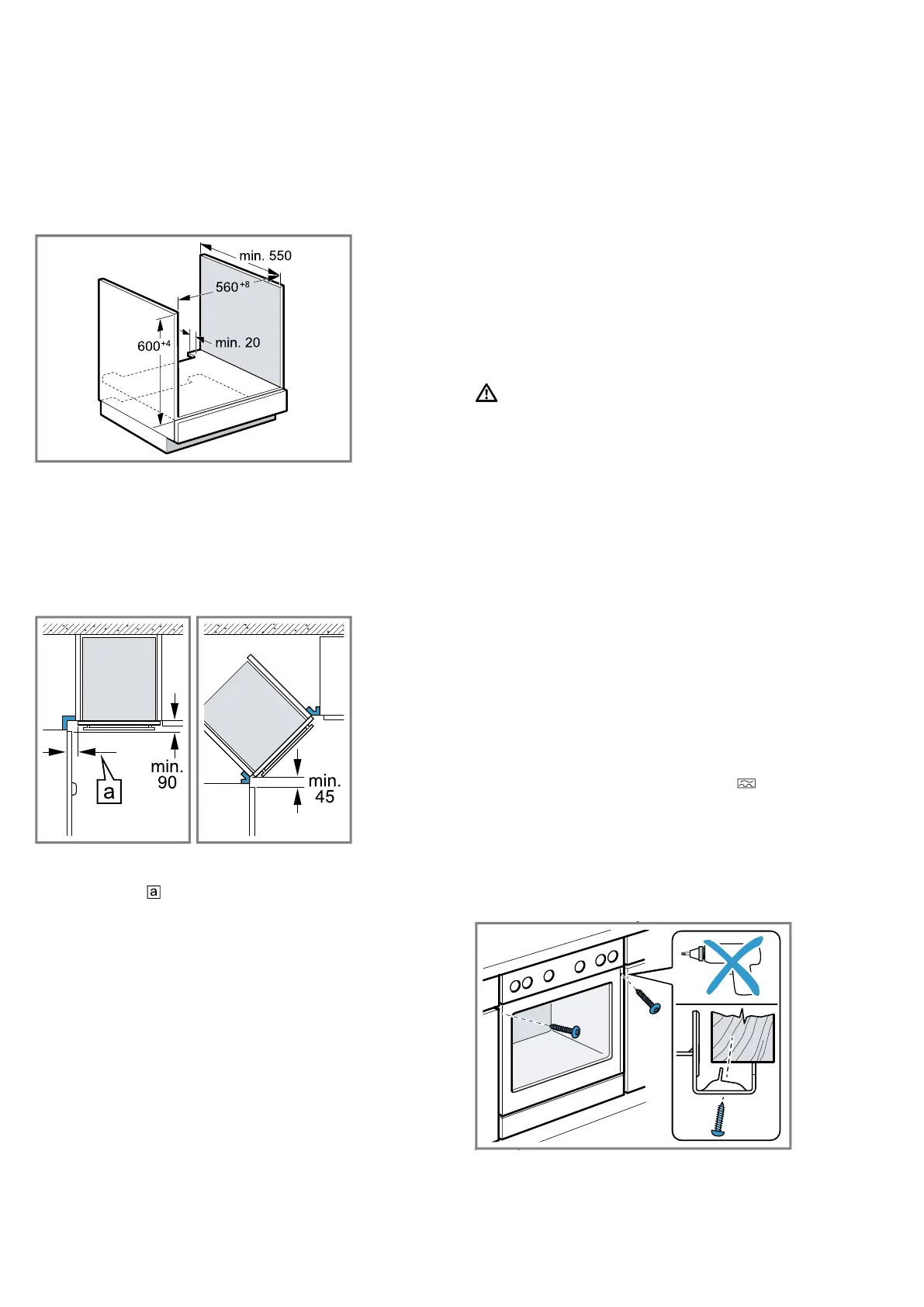 min. 550

$560^{+8}$

$600^{+4}$

min. 20

min. 90

a

min. 45

a