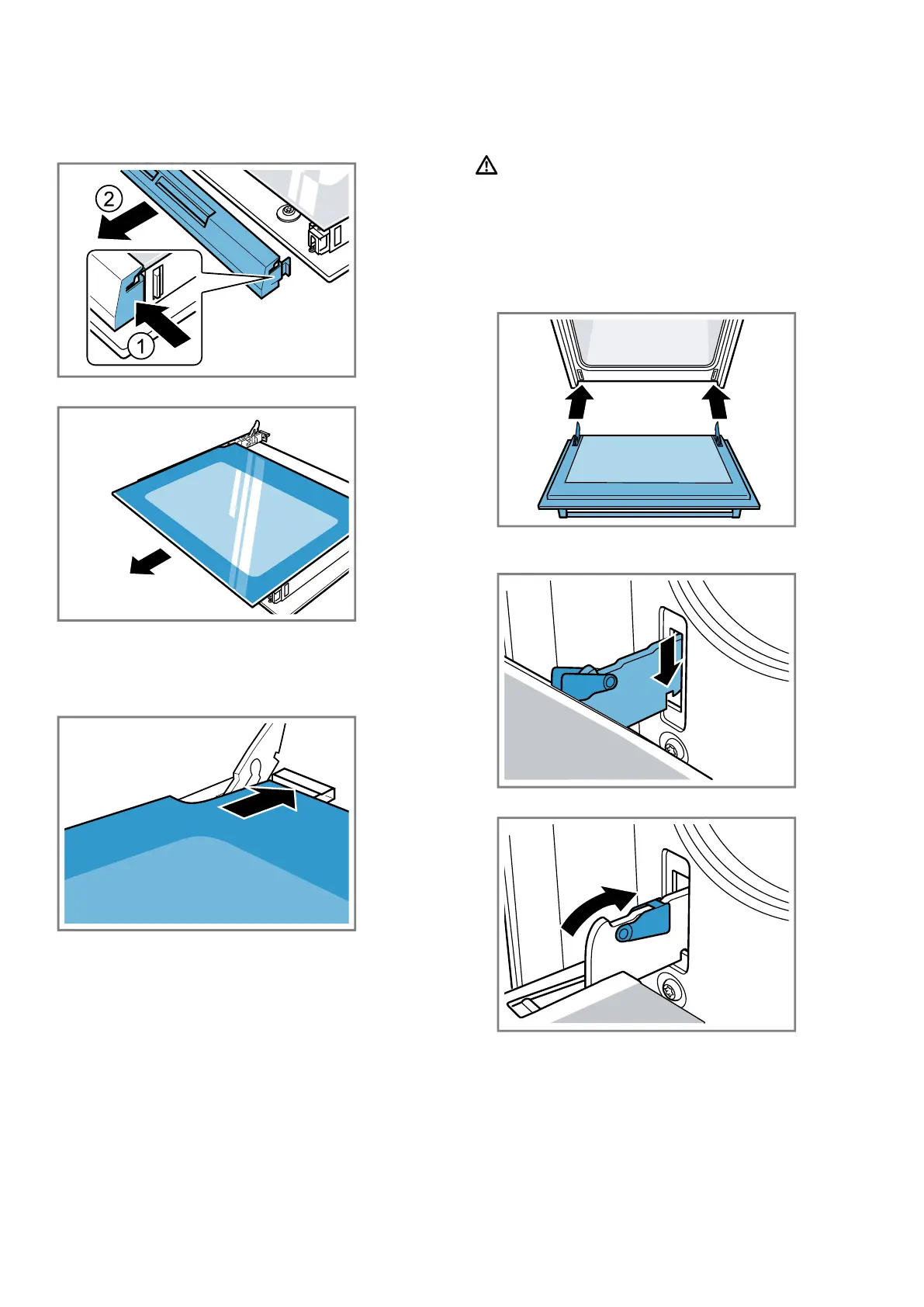 ②

①