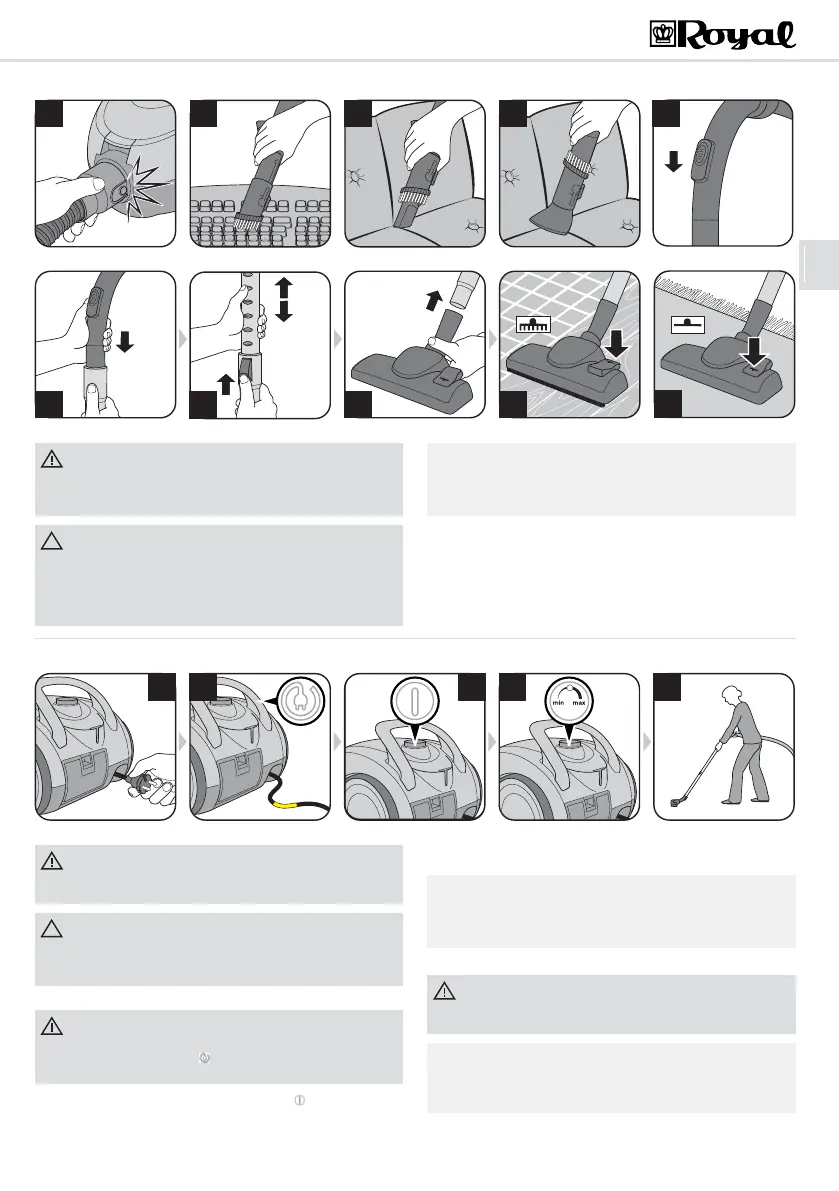 Royal

min max