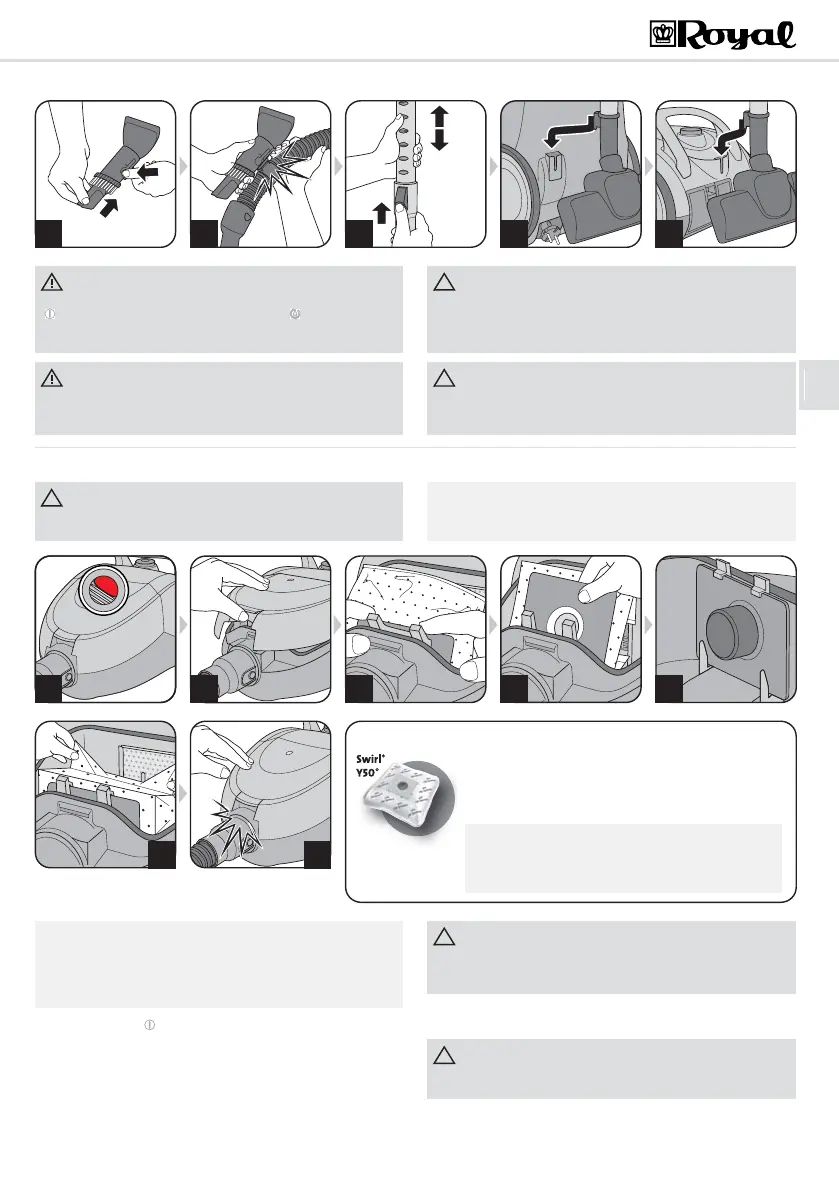 Royal

Swirl®
Y50®