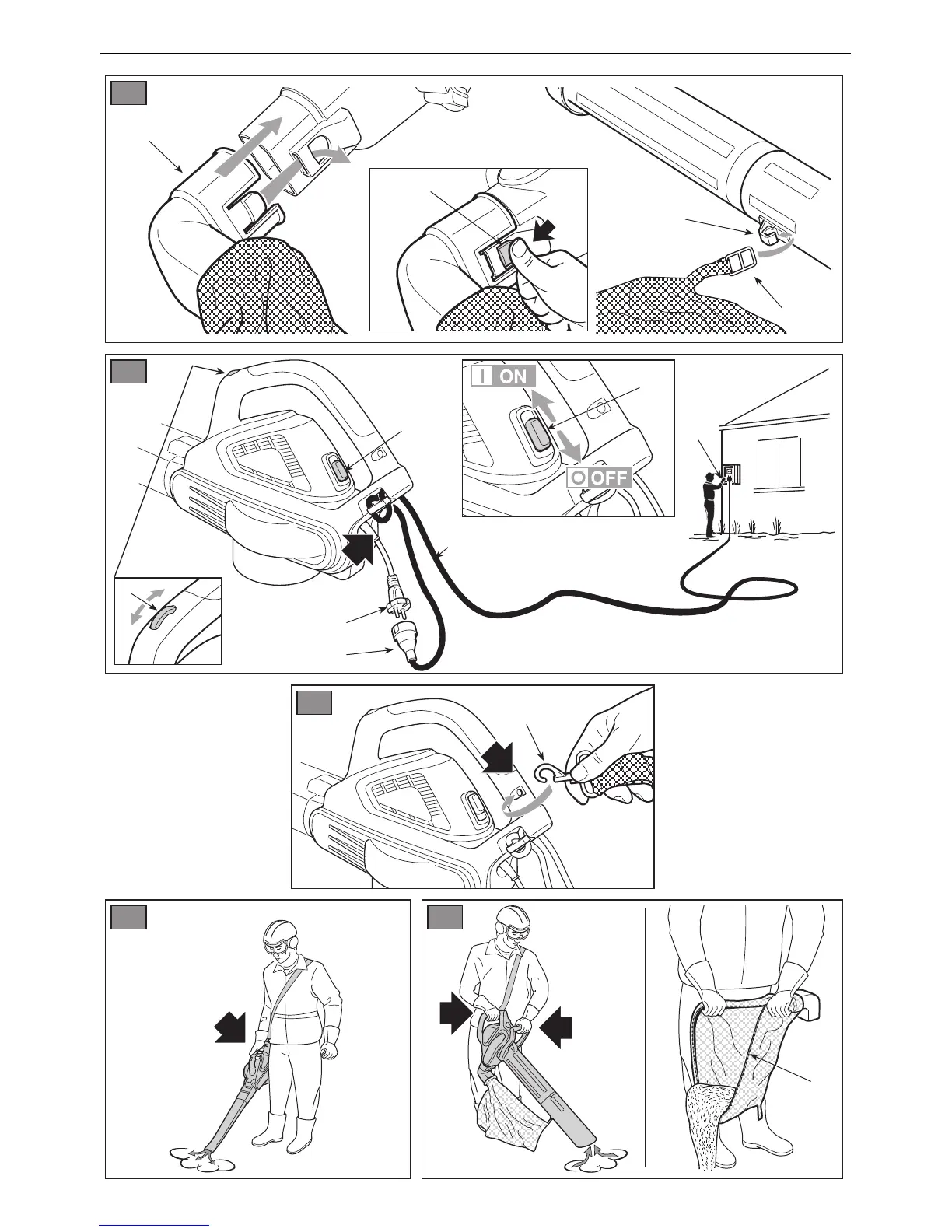 I ON

O OFF