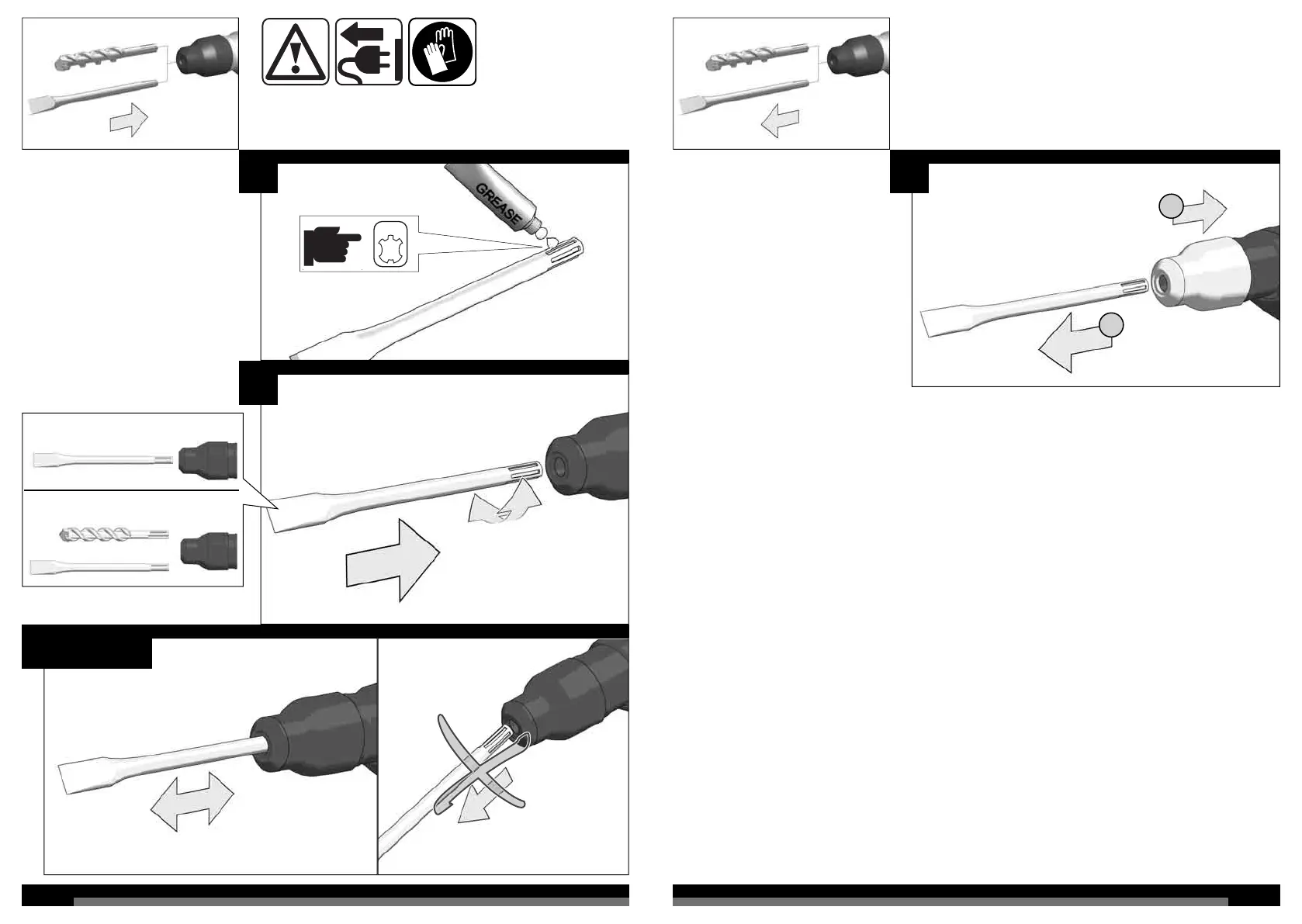 GREASE