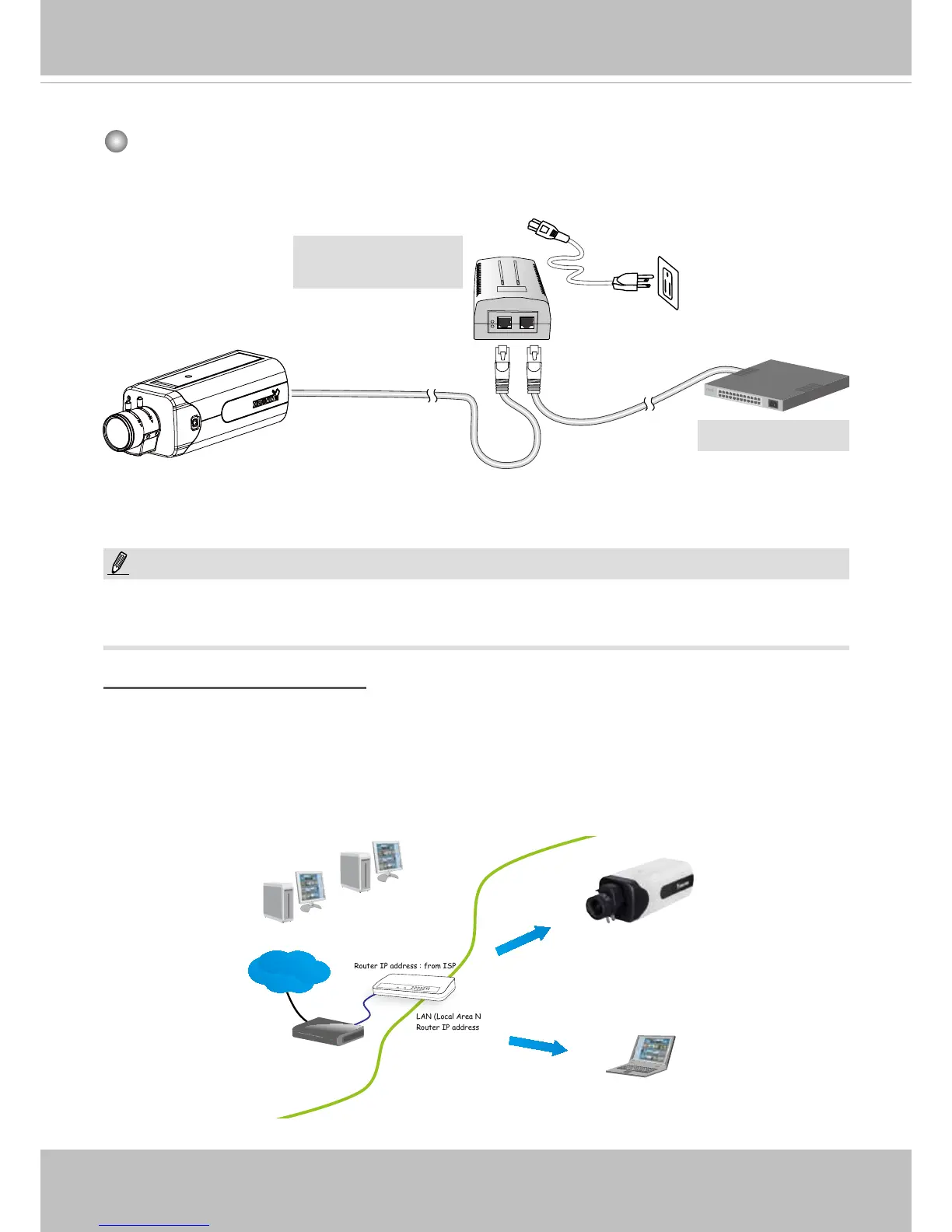 Router IP address : from ISP

LAN (Local Area N
Router IP address