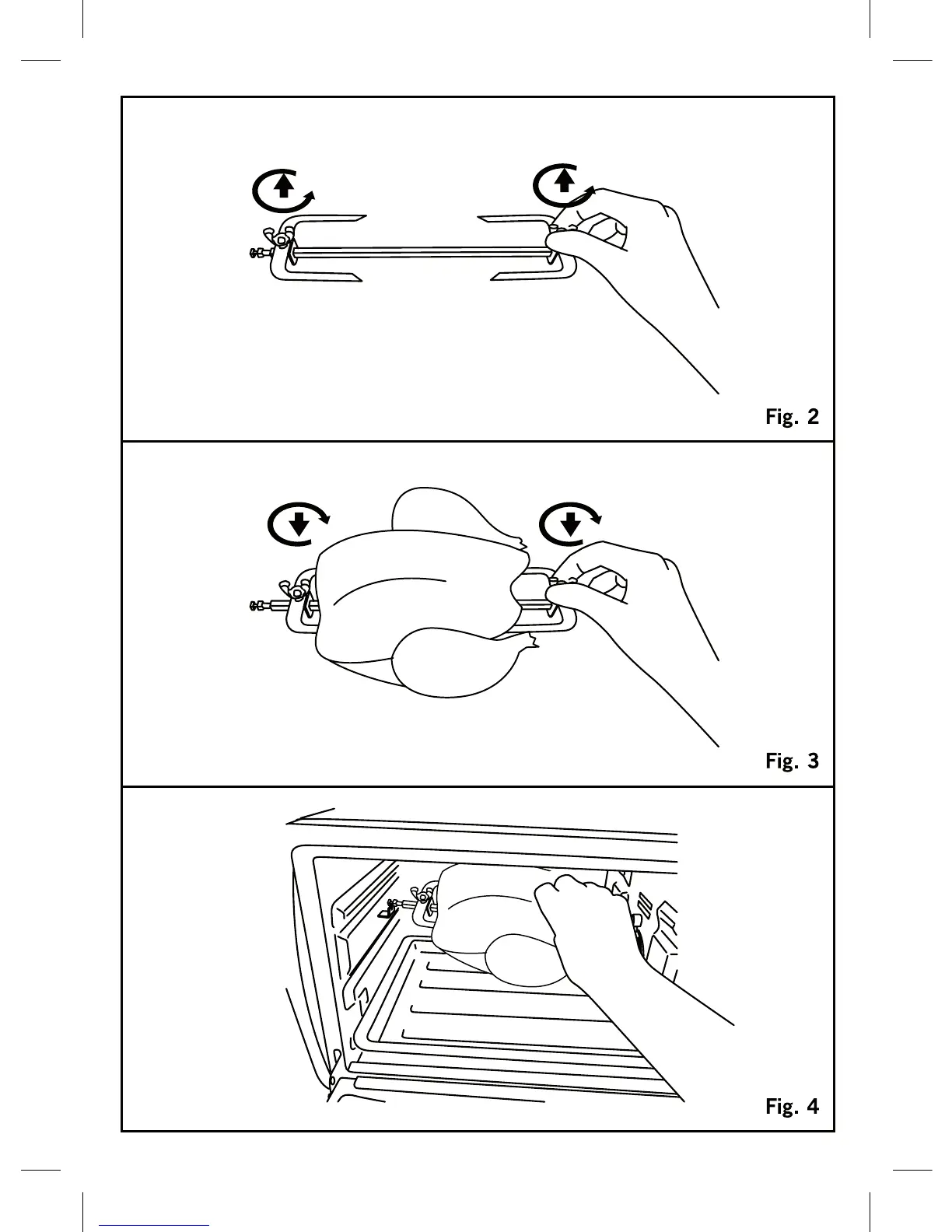 Fig. 2

Fig. 3

Fig. 4