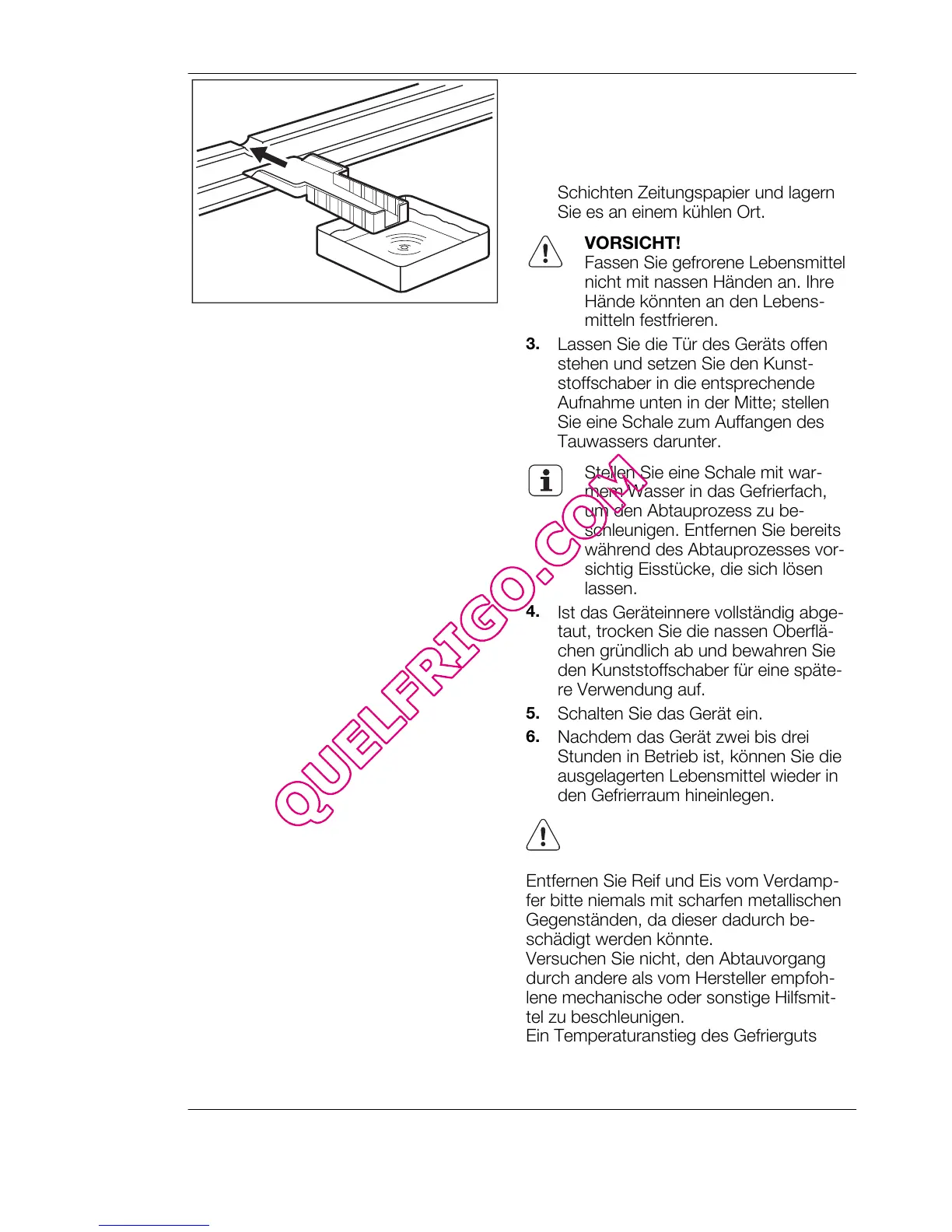 Schichten Zeitungspapier und lagern Sie es an einem kühlen Ort.

VORSICHT!
Fassen Sie gefrorene Lebensmittel nicht mit nassen Händen an. Ihre Hände könnten an den Lebensmitteln festfrieren.

3. Lassen Sie die Tür des Geräts offen stehen und setzen Sie den Kunststoffschaber in die entsprechende Aufnahme unten in der Mitte; stellen Sie eine Schale zum Auffangen des Tauwassers darunter.

Stellen Sie eine Schale mit warmem Wasser in das Gefrierfach, um den Abtauprozess zu beschleunigen. Entfernen Sie bereits während des Abtauprozesses vorsichtig Eisstücke, die sich lösen lassen.

4. Ist das Geräteinnere vollständig abgetaut, trocken Sie die nassen Oberflächen gründlich ab und bewahren Sie den Kunststoffschaber für eine spätere Verwendung auf.
5. Schalten Sie das Gerät ein.
6. Nachdem das Gerät zwei bis drei Stunden in Betrieb ist, können Sie die ausgelagerten Lebensmittel wieder in den Gefrierraum hineinlegen.

Entfernen Sie Reif und Eis vom Verdampfer bitte niemals mit scharfen metallischen Gegenständen, da dieser dadurch beschädigt werden könnte.
Versuchen Sie nicht, den Abtauvorgang durch andere als vom Hersteller empfohlene mechanische oder sonstige Hilfsmittel zu beschleunigen.
Ein Temperaturanstieg des Gefrierguts

QUELFRIGO.COM