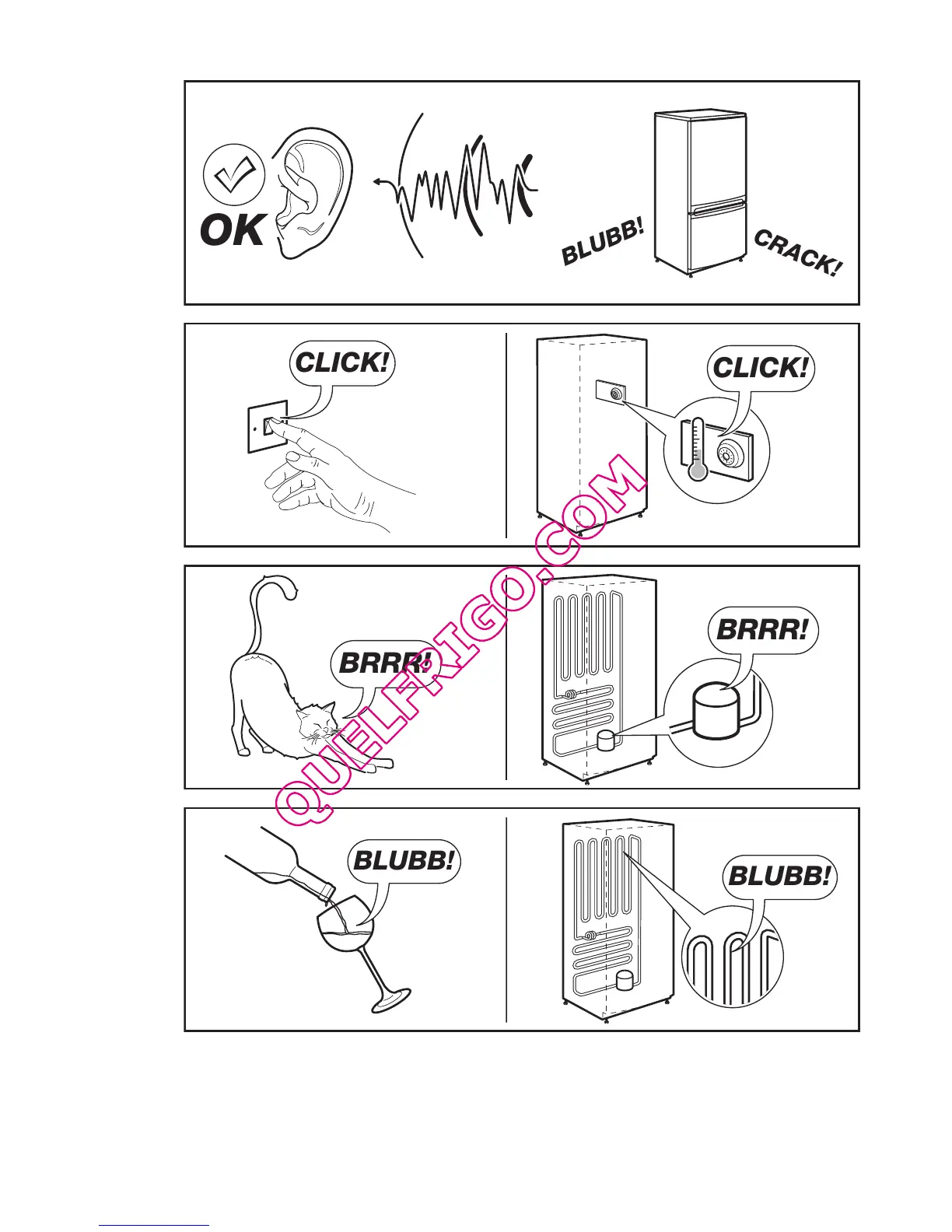 OK

BLUBB!

CRACK!

CLICK!

CLICK!

BRRR!

BRRR!

BLUBB!

BLUBB!

QUELFRIGO.COM