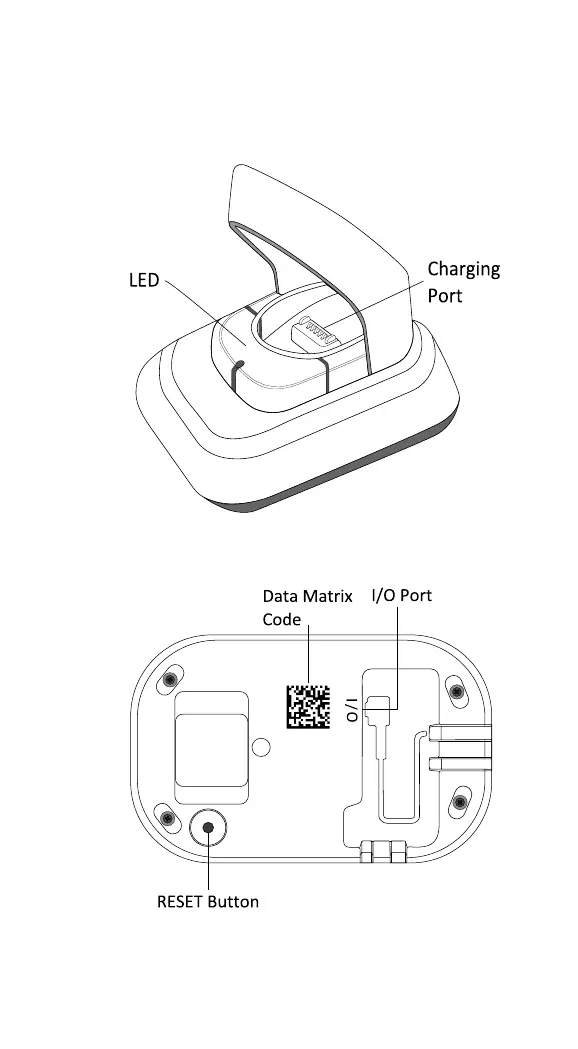 LED

Charging Port

Data Matrix Code

I/O Port

I/O

RESET Button