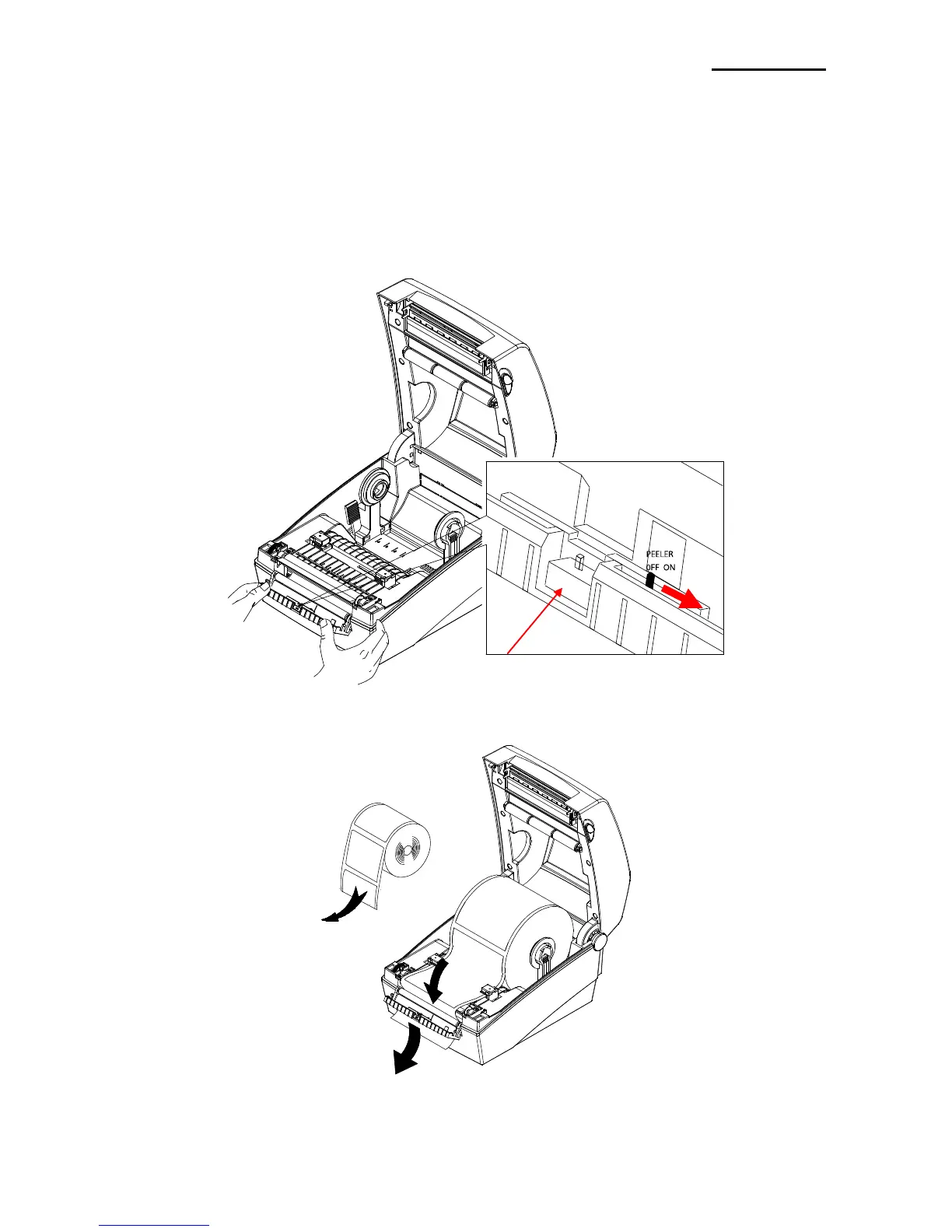 PEELER
OFF ON