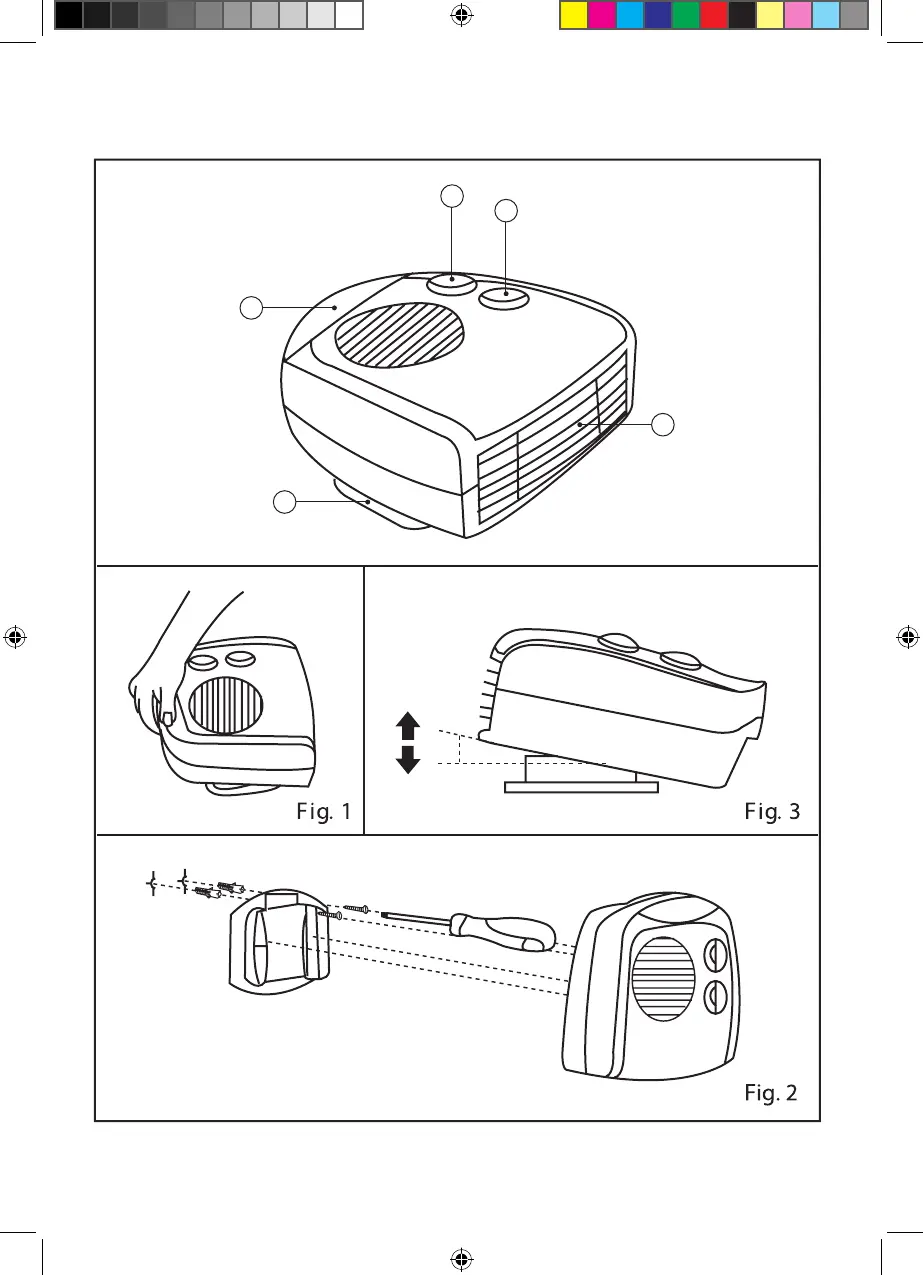 Fig. 1

Fig. 3

Fig. 2