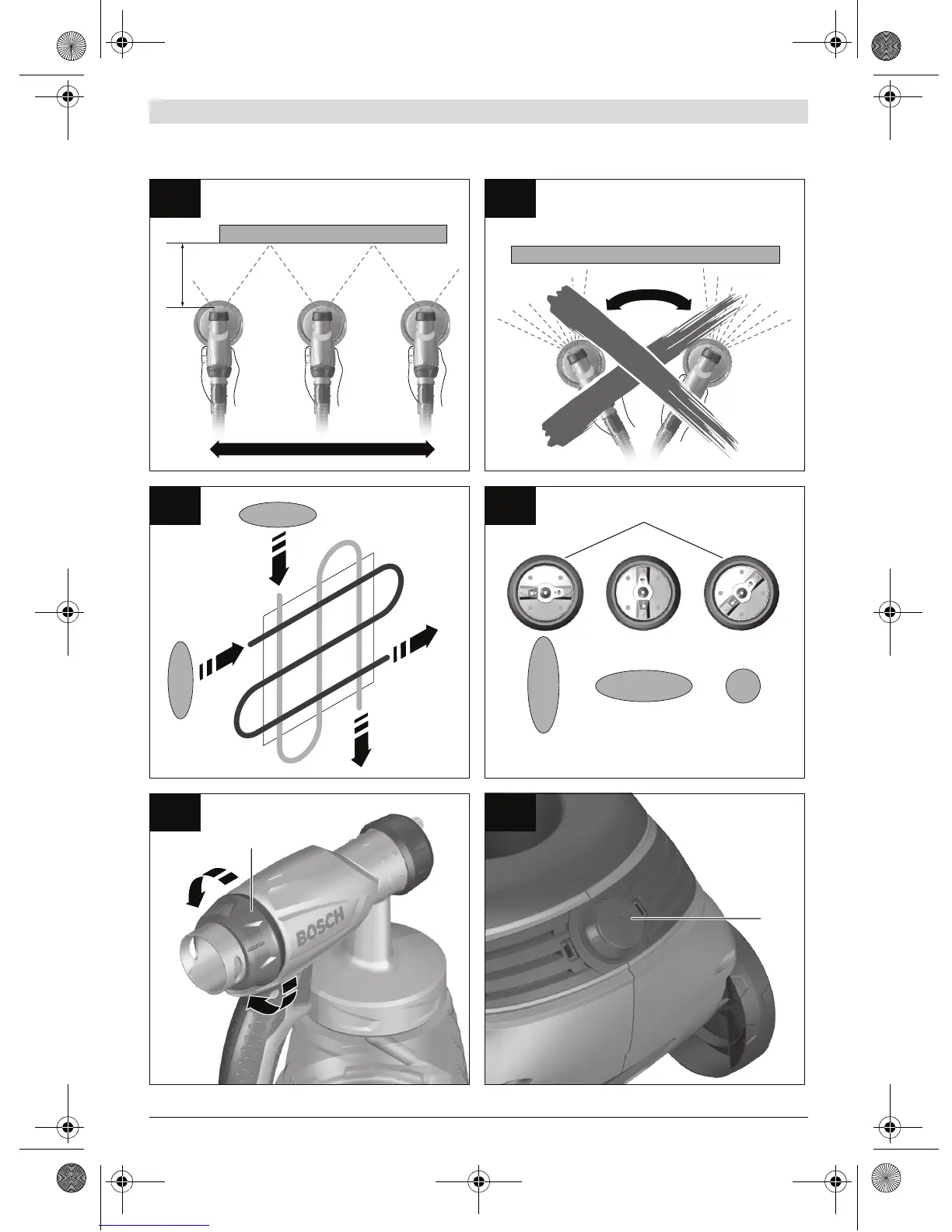 BOSCH