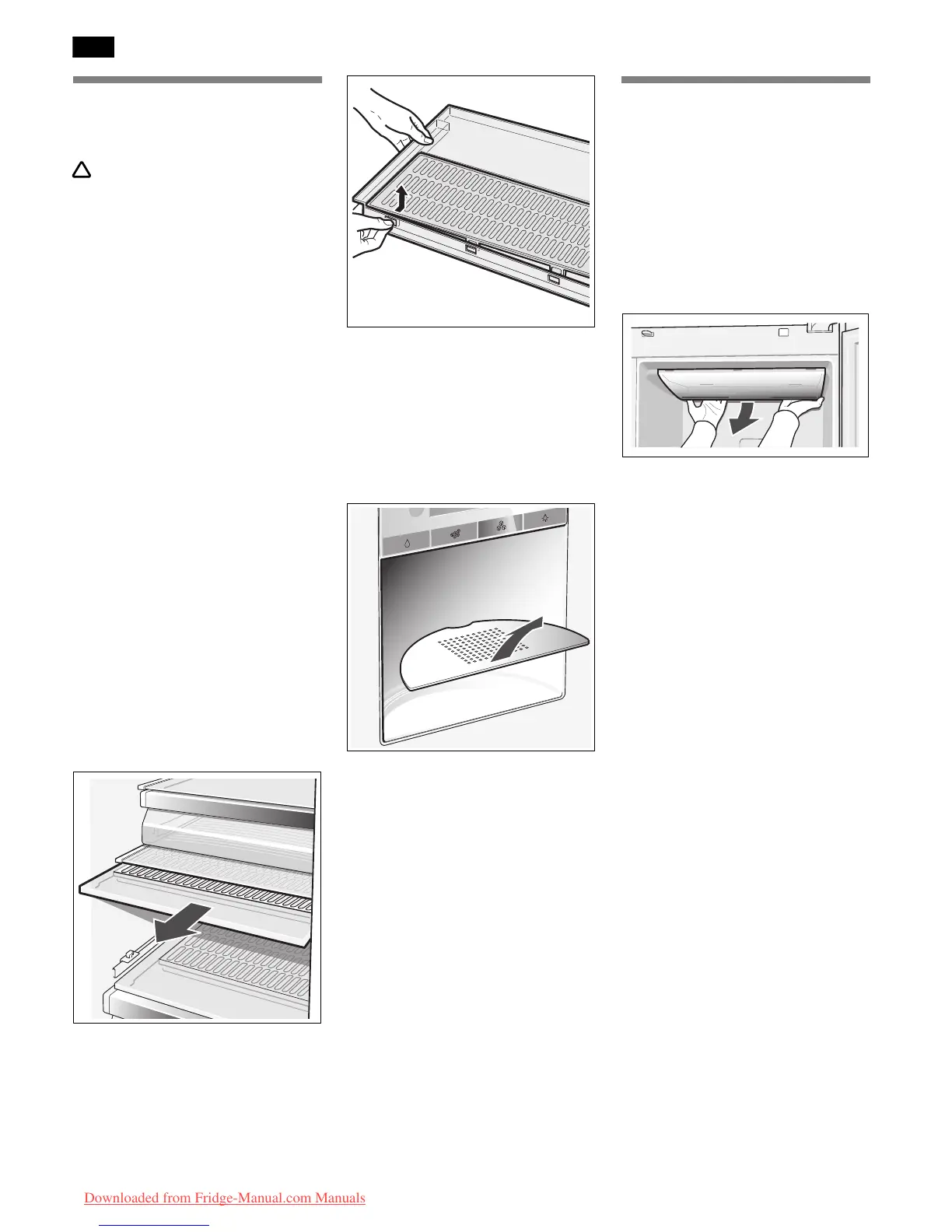 Downloaded from Fridge-Manual.com Manuals