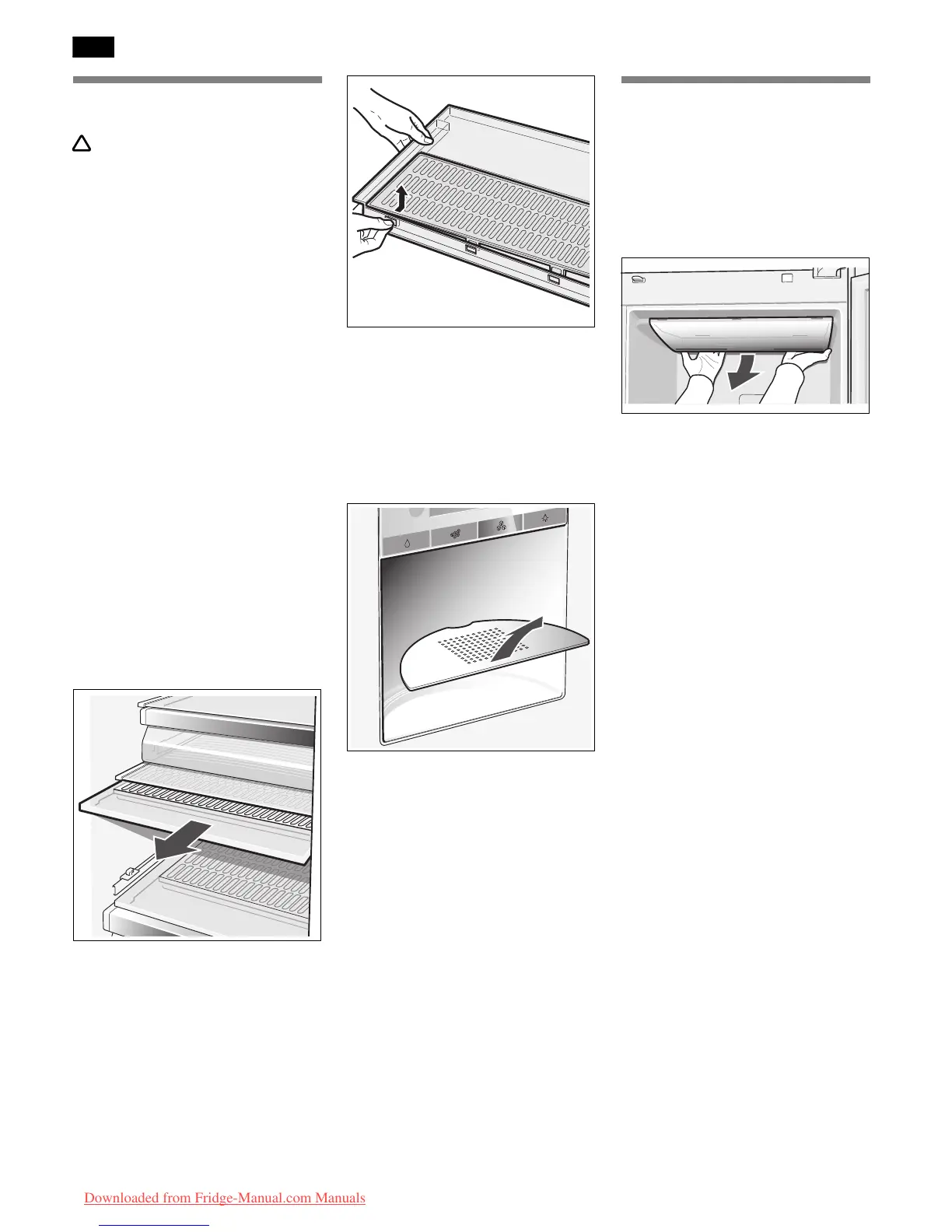 Downloaded from Fridge-Manual.com Manuals