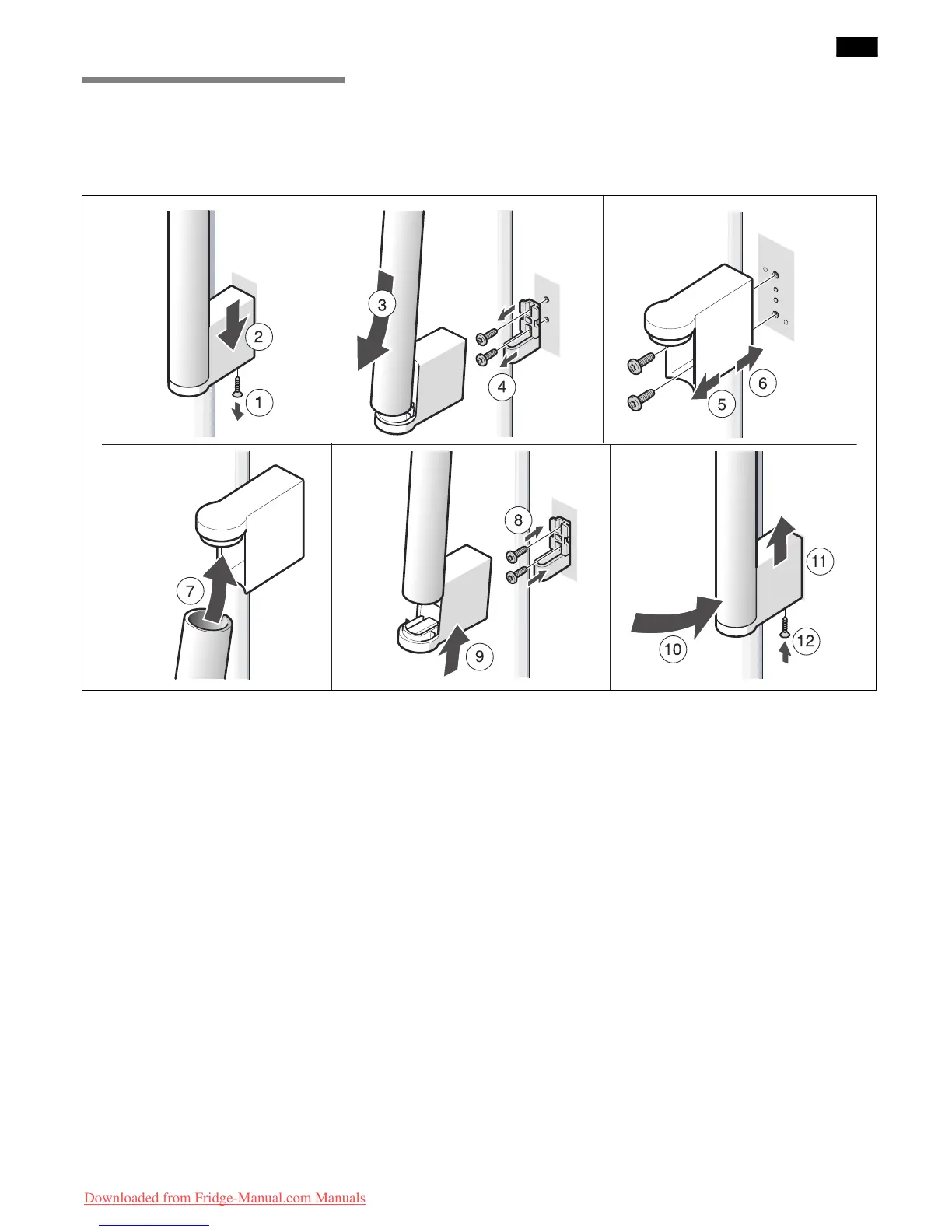 2
1
3
4
6
5
7
8
9
11
10
12

Downloaded from Fridge-Manual.com Manuals