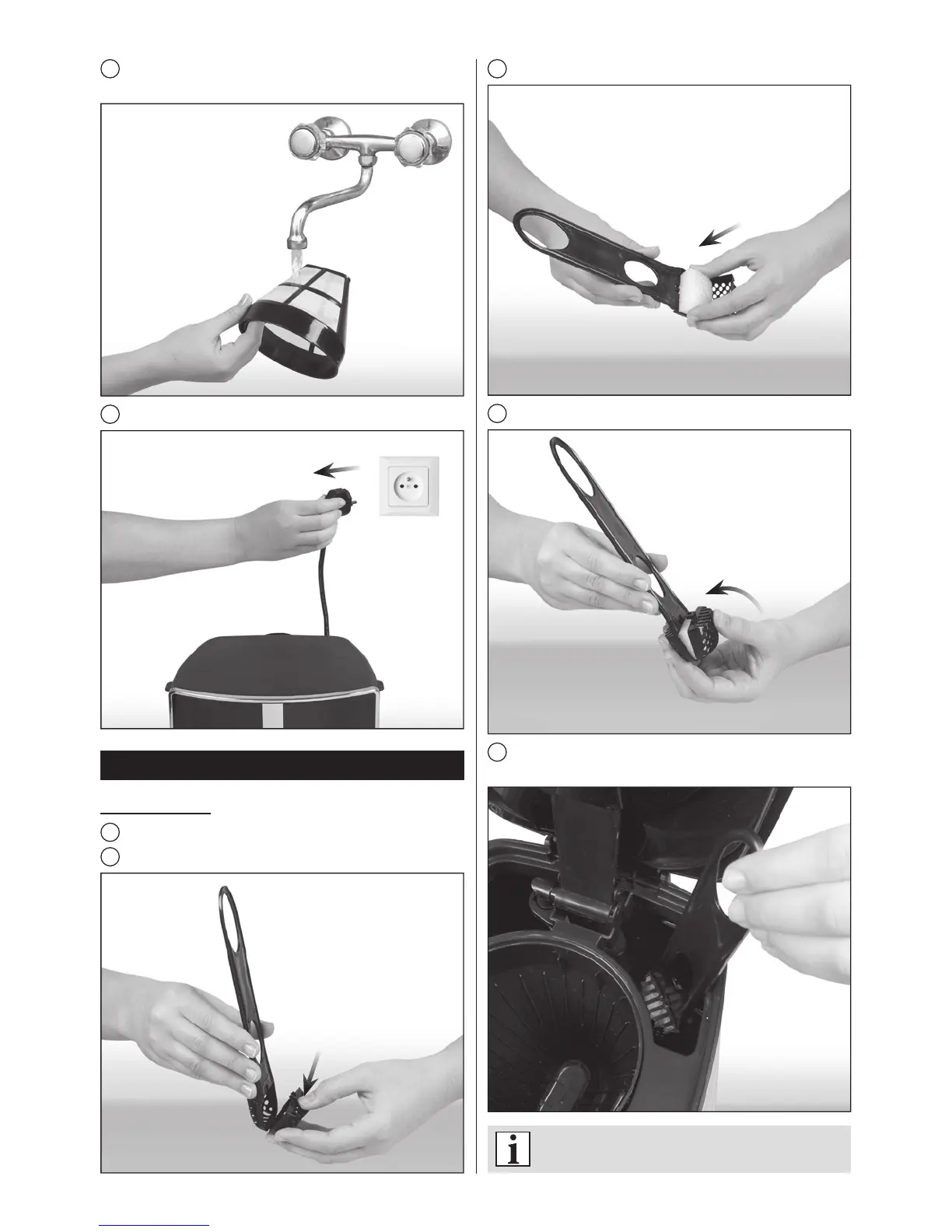 i