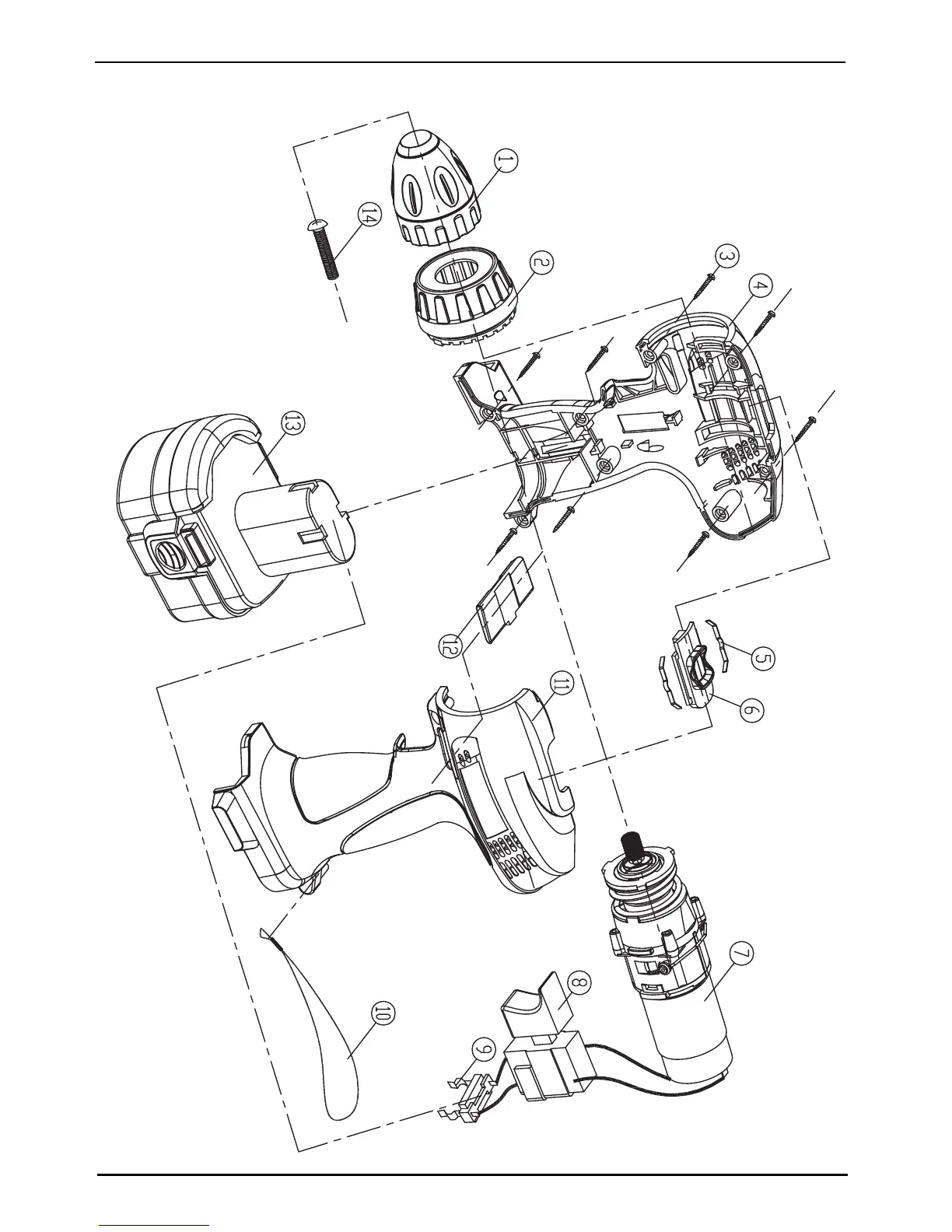 1
2
3
4
5
6
7
8
9
10
11
12
13
14